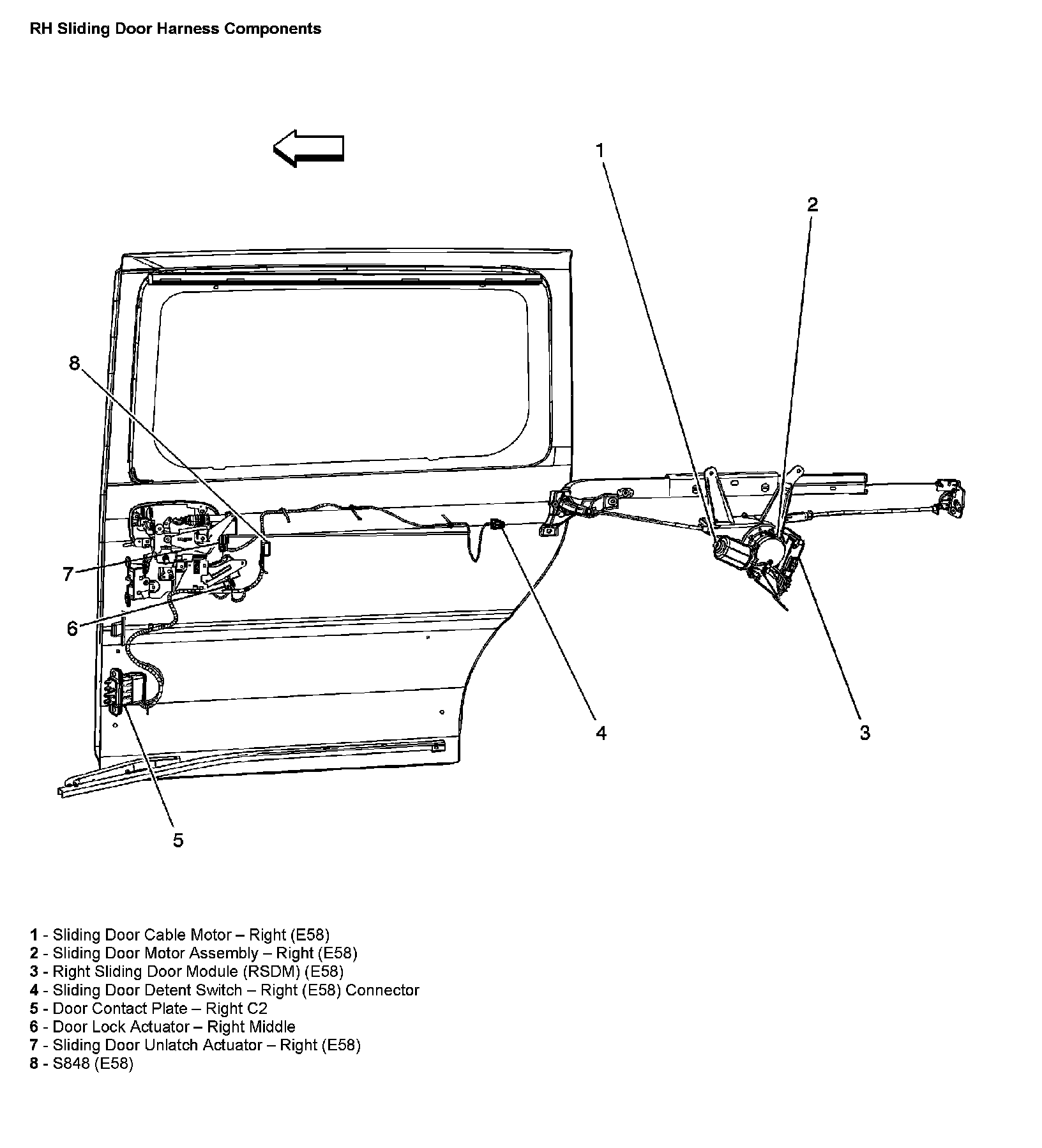 RH Sliding Door Harness Components

1

2

8

7

6

4

3

5

1 - Sliding Door Cable Motor – Right (E58)
2 - Sliding Door Motor Assembly – Right (E58)
3 - Right Sliding Door Module (RSDM) (E58)
4 - Sliding Door Detent Switch – Right (E58) Connector
5 - Door Contact Plate – Right C2
6 - Door Lock Actuator – Right Middle
7 - Sliding Door Unlatch Actuator – Right (E58)
8 - S848 (E58)