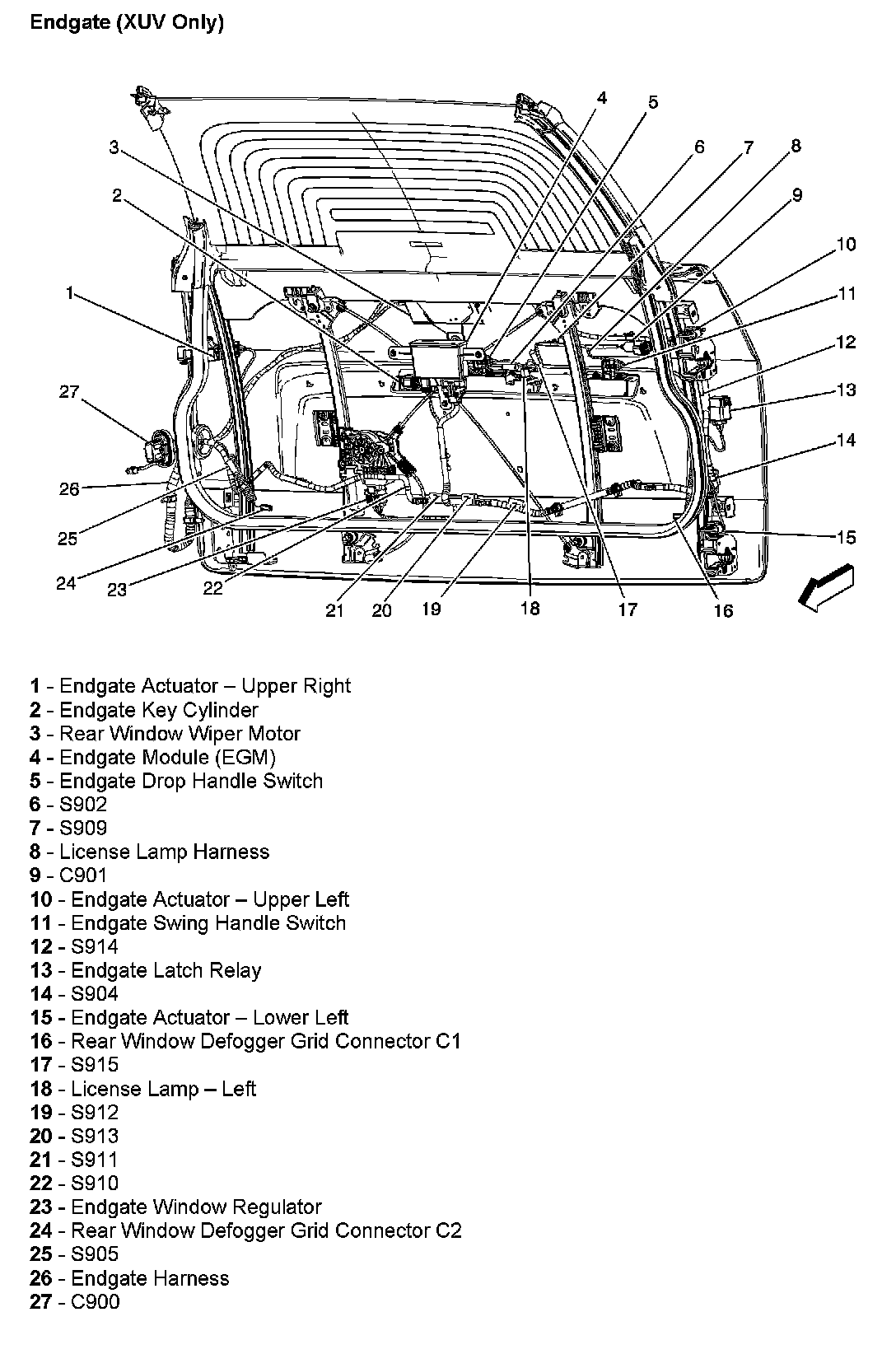 Endgate (XUV Only)

4 5 3 6 7 8 2 9 10 1 11 12 27 13 14 26 25 15 24 23 22 21 20 19 18 17 16

1 - Endgate Actuator – Upper Right
2 - Endgate Key Cylinder
3 - Rear Window Wiper Motor
4 - Endgate Module (EGM)
5 - Endgate Drop Handle Switch
6 - S902
7 - S909
8 - License Lamp Harness
9 - C901
10 - Endgate Actuator – Upper Left
11 - Endgate Swing Handle Switch
12 - S914
13 - Endgate Latch Relay
14 - S904
15 - Endgate Actuator – Lower Left
16 - Rear Window Defogger Grid Connector C1
17 - S915
18 - License Lamp – Left
19 - S912
20 - S913
21 - S911
22 - S910
23 - Endgate Window Regulator
24 - Rear Window Defogger Grid Connector C2
25 - S905
26 - Endgate Harness
27 - C900