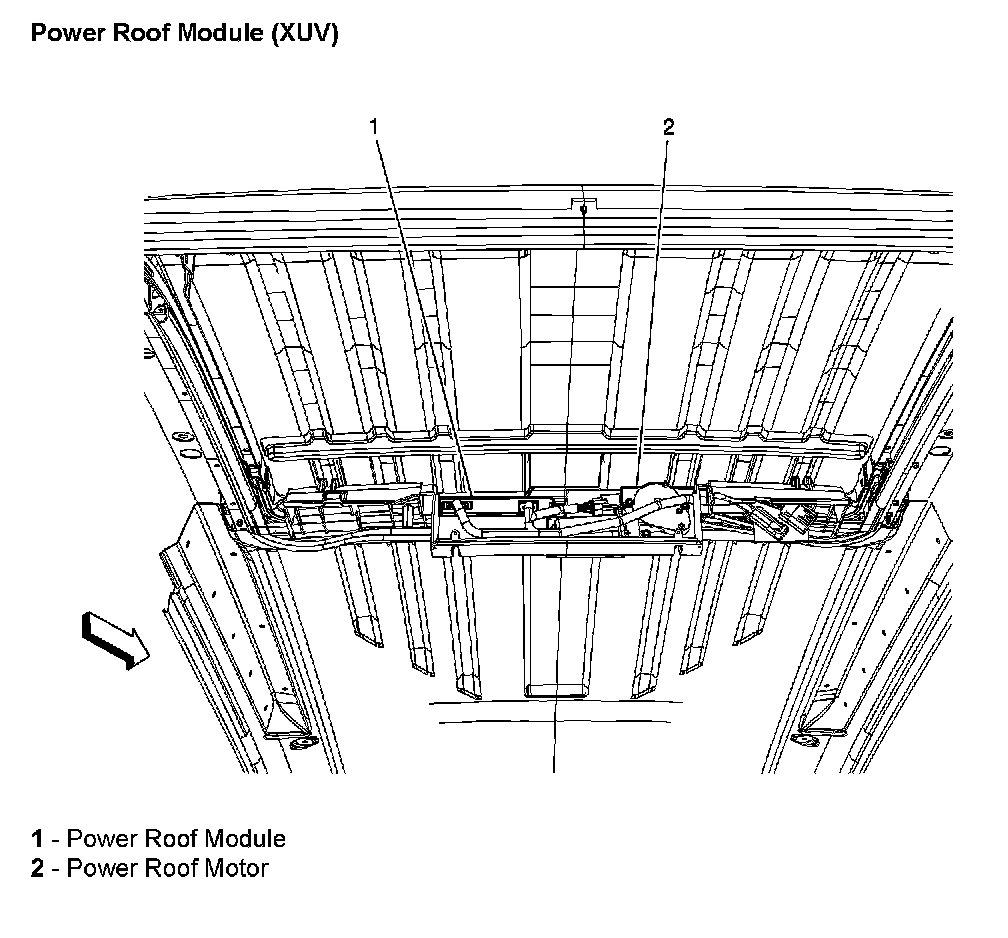 Power Roof Module (XUV)

1

2

1 - Power Roof Module
2 - Power Roof Motor