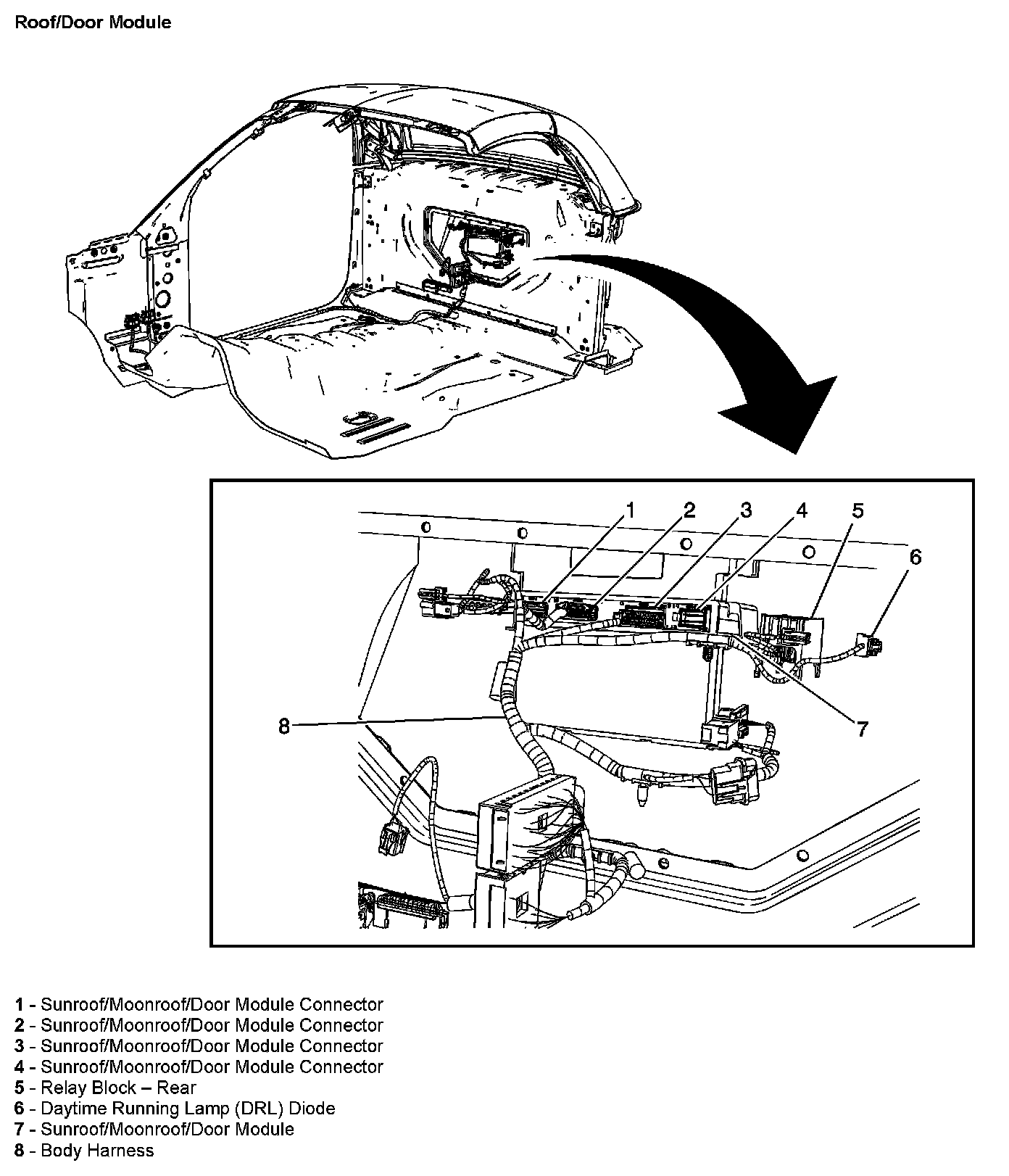 Roof/Door Module

1 2 3 4 5 6 7 8

1 - Sunroof/Moonroof/Door Module Connector
2 - Sunroof/Moonroof/Door Module Connector
3 - Sunroof/Moonroof/Door Module Connector
4 - Sunroof/Moonroof/Door Module Connector
5 - Relay Block – Rear
6 - Daytime Running Lamp (DRL) Diode
7 - Sunroof/Moonroof/Door Module
8 - Body Harness