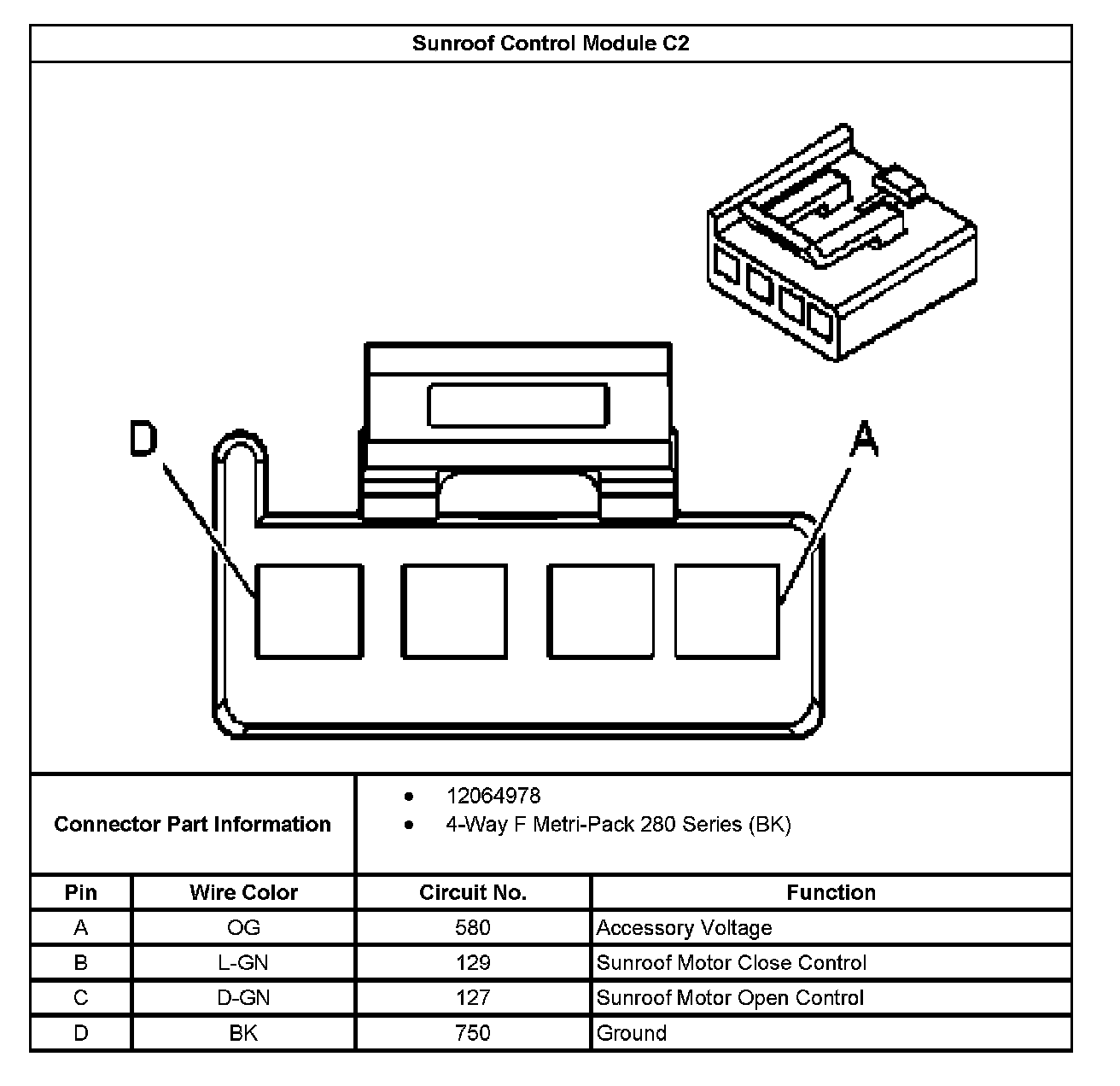 Sunroof Control Module C2

D

A

Connector Part Information

- 12064978
- 4-Way F Metri-Pack 280 Series (BK)

| Pin | Wire Color | Circuit No. | Function |
|---|---|---|---|
| A | OG | 580 | Accessory Voltage |
| B | L-GN | 129 | Sunroof Motor Close Control |
| C | D-GN | 127 | Sunroof Motor Open Control |
| D | BK | 750 | Ground |