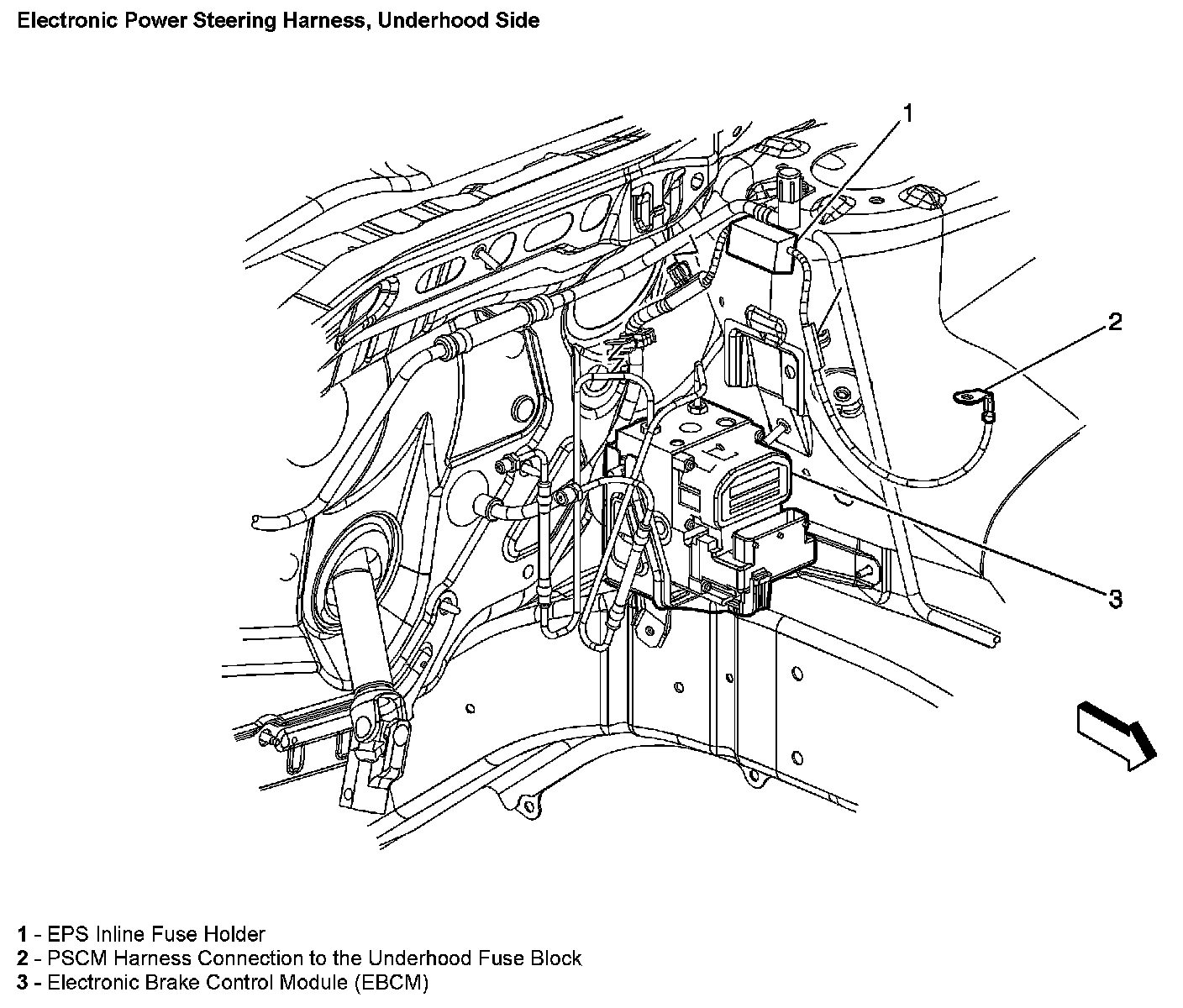 Electronic Power Steering Harness, Underhood Side

1

2

3

1 - EPS Inline Fuse Holder
2 - PSCM Harness Connection to the Underhood Fuse Block
3 - Electronic Brake Control Module (EBCM)