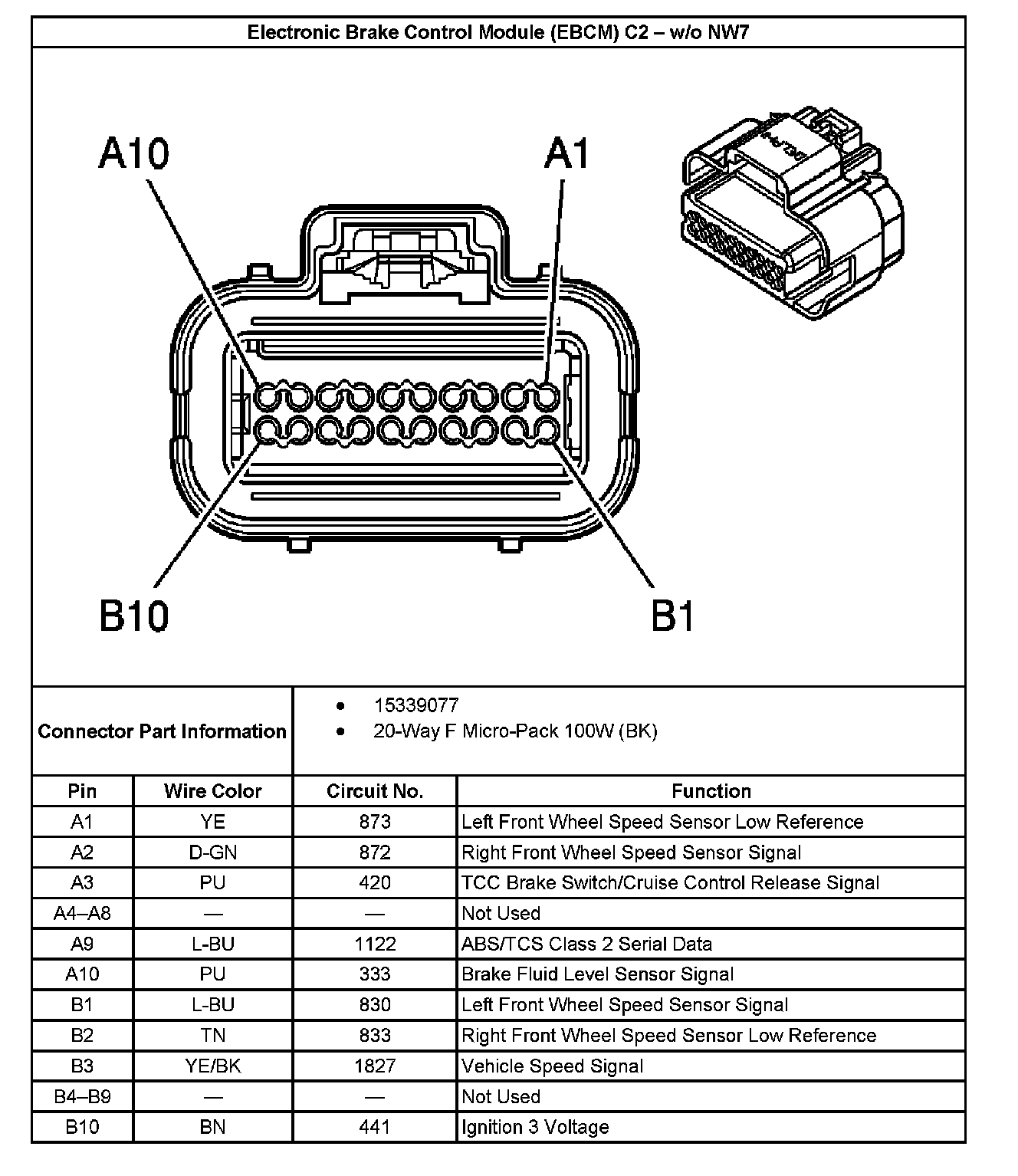 Electronic Brake Control Module (EBCM) C2 – w/o NW7

A10

A1

B10

B1

Connector Part Information

• 15339077
• 20-Way F Micro-Pack 100W (BK)

| Pin | Wire Color | Circuit No. | Function |
|---|---|---|---|
| A1 | YE | 873 | Left Front Wheel Speed Sensor Low Reference |
| A2 | D-GN | 872 | Right Front Wheel Speed Sensor Signal |
| A3 | PU | 420 | TCC Brake Switch/Cruise Control Release Signal |
| A4–A8 | — | — | Not Used |
| A9 | L-BU | 1122 | ABS/TCS Class 2 Serial Data |
| A10 | PU | 333 | Brake Fluid Level Sensor Signal |
| B1 | L-BU | 830 | Left Front Wheel Speed Sensor Signal |
| B2 | TN | 833 | Right Front Wheel Speed Sensor Low Reference |
| B3 | YE/BK | 1827 | Vehicle Speed Signal |
| B4–B9 | — | — | Not Used |
| B10 | BN | 441 | Ignition 3 Voltage |