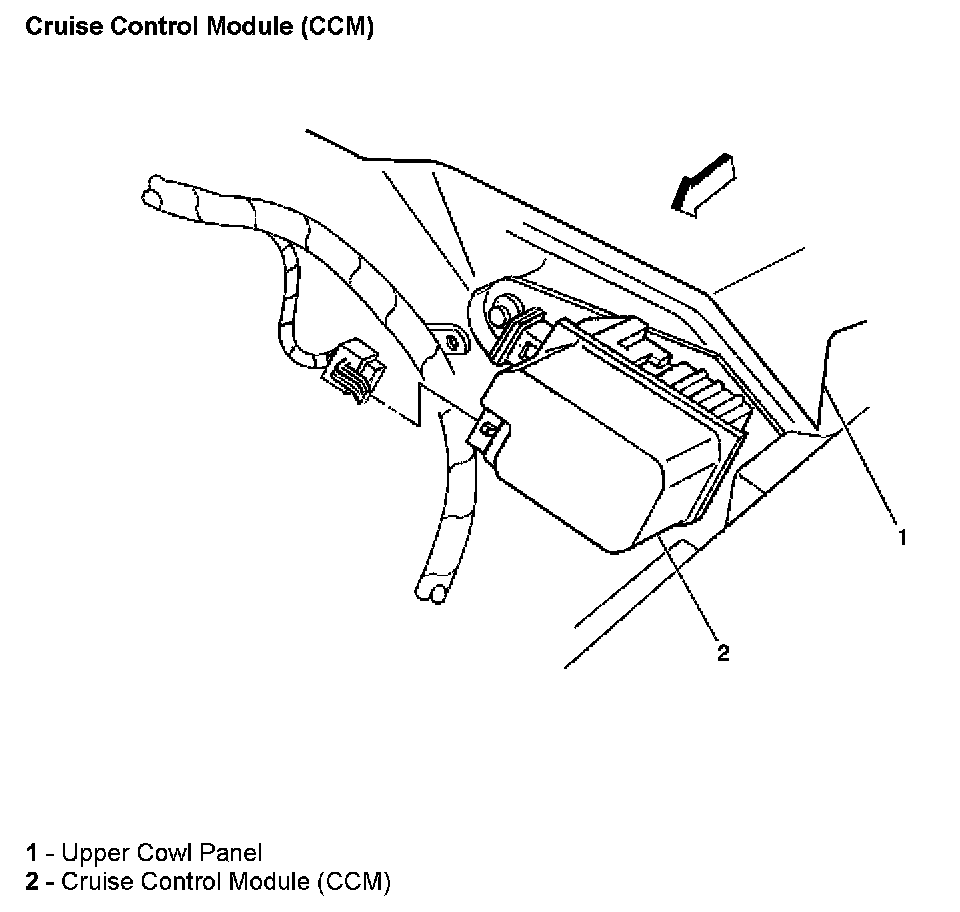 Cruise Control Module (CCM)

1

2

1 - Upper Cowl Panel
2 - Cruise Control Module (CCM)