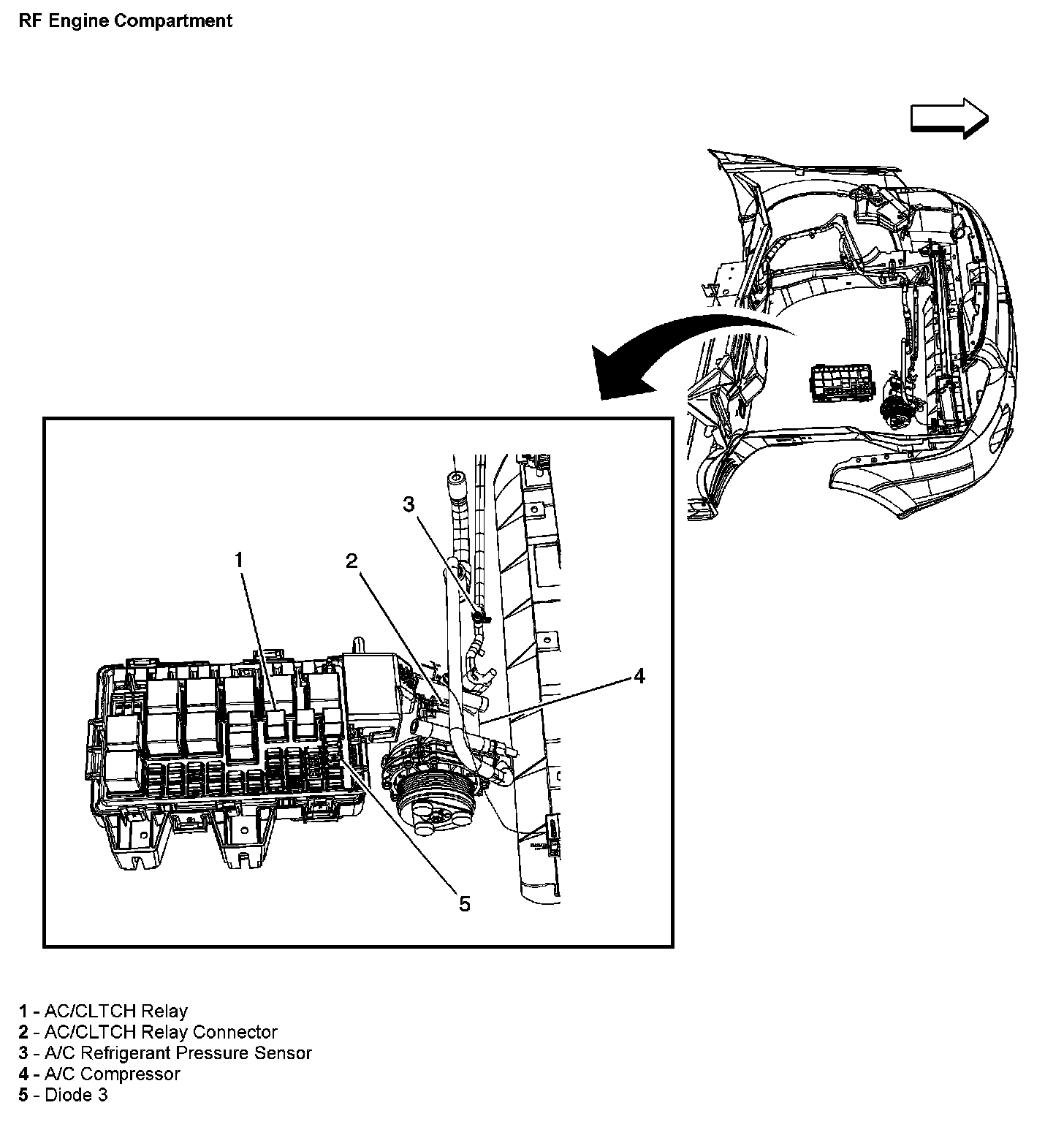 RF Engine Compartment

3

1

2

4

5

1 - AC/CLTCH Relay
2 - AC/CLTCH Relay Connector
3 - A/C Refrigerant Pressure Sensor
4 - A/C Compressor
5 - Diode 3