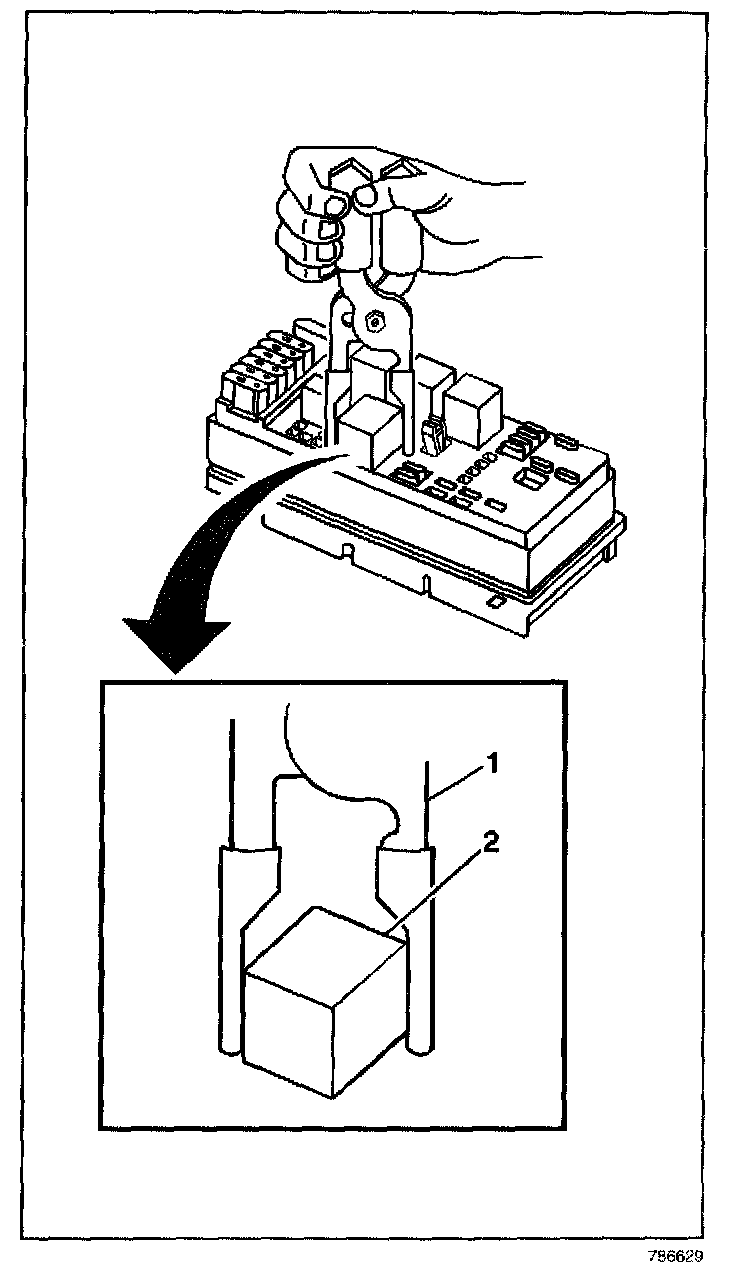 1
2
786629