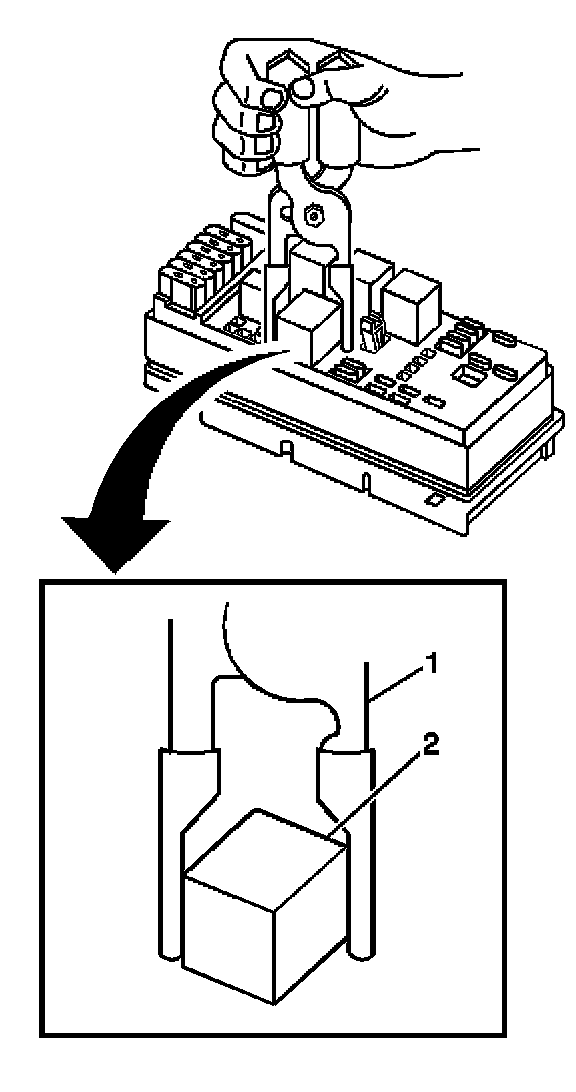 1
2