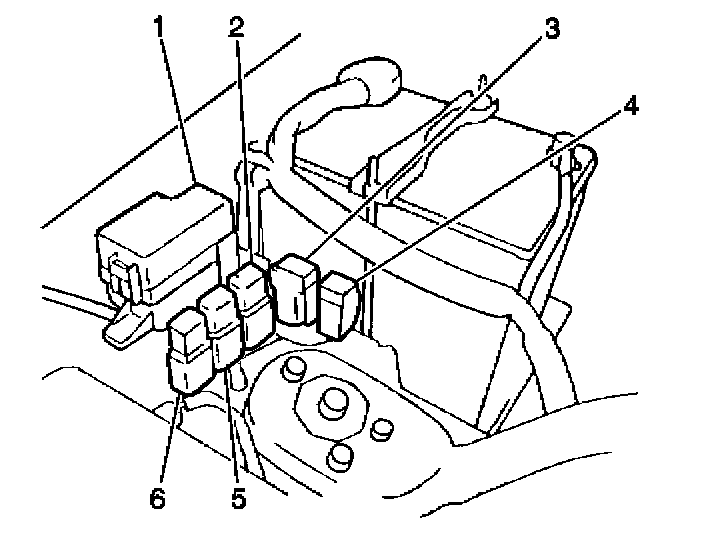 1
2
3
4
6
5