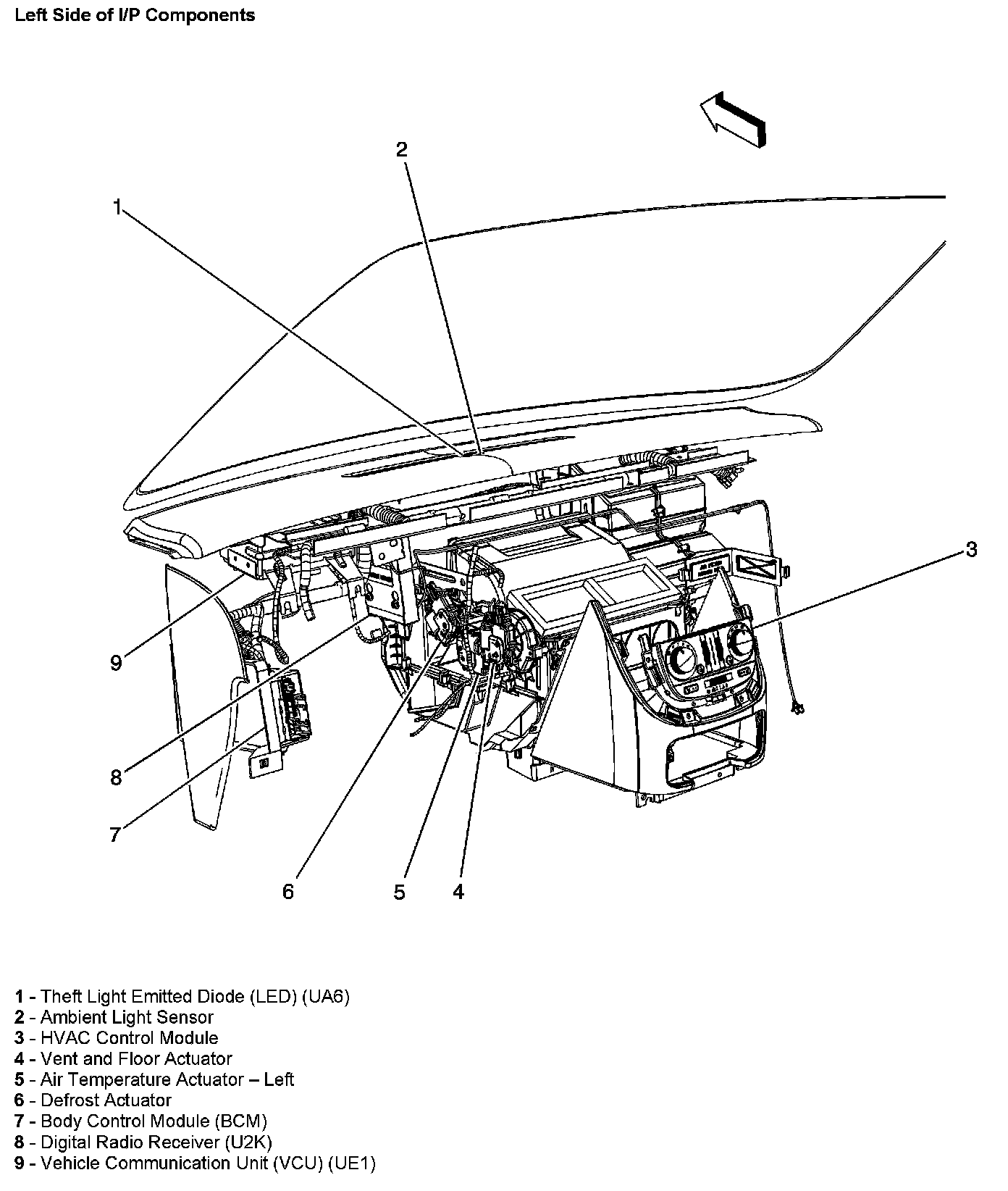 Left Side of I/P Components

2

1

3

9

8

7

6

5

4

1 - Theft Light Emitted Diode (LED) (UA6)
2 - Ambient Light Sensor
3 - HVAC Control Module
4 - Vent and Floor Actuator
5 - Air Temperature Actuator – Left
6 - Defrost Actuator
7 - Body Control Module (BCM)
8 - Digital Radio Receiver (U2K)
9 - Vehicle Communication Unit (VCU) (UE1)