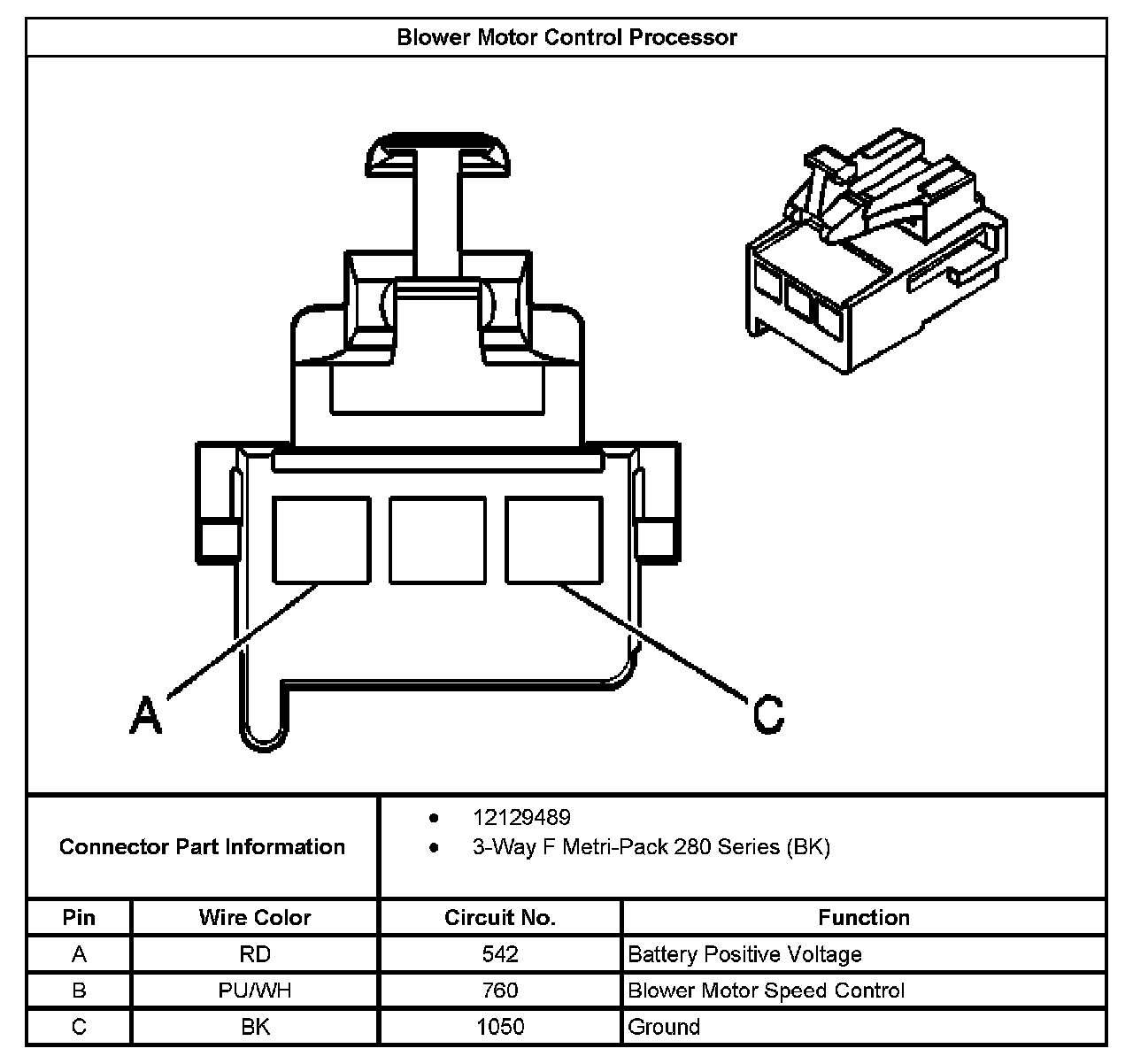 Blower Motor Control Processor

A

C

Connector Part Information

- 12129489
- 3-Way F Metri-Pack 280 Series (BK)

| Pin | Wire Color | Circuit No. | Function |
|---|---|---|---|
| A | RD | 542 | Battery Positive Voltage |
| B | PU/WH | 760 | Blower Motor Speed Control |
| C | BK | 1050 | Ground |