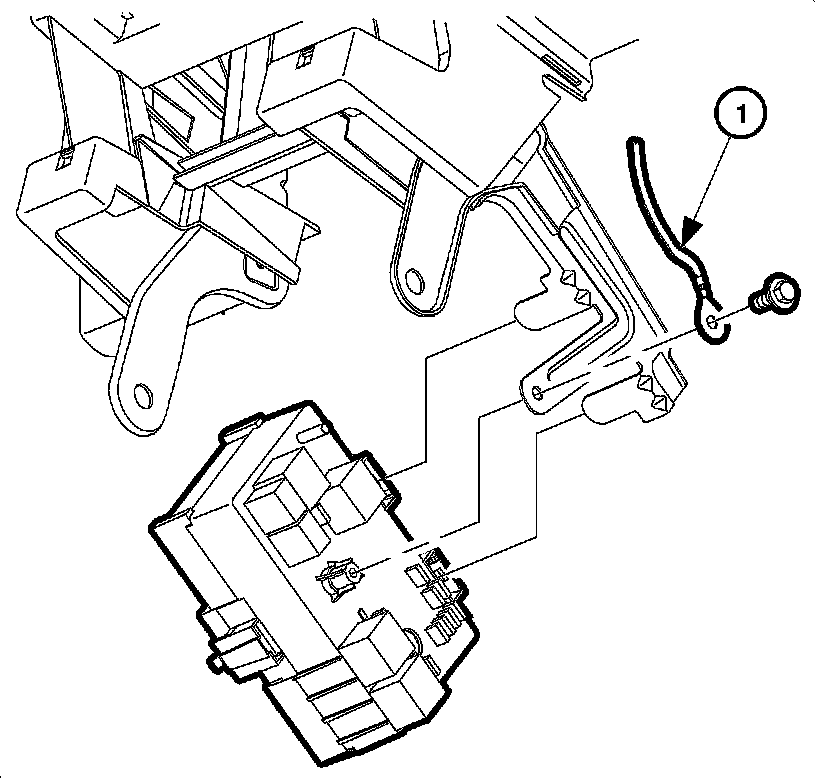 1