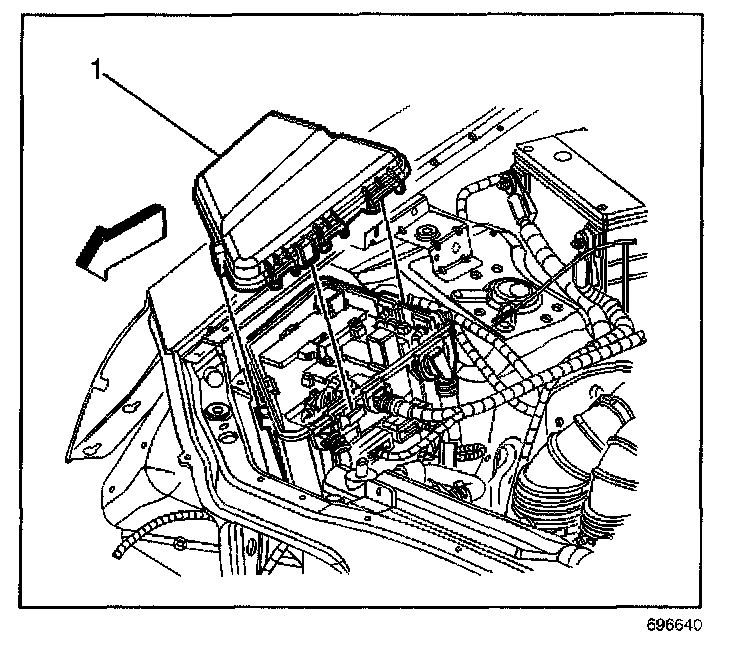 1

696640