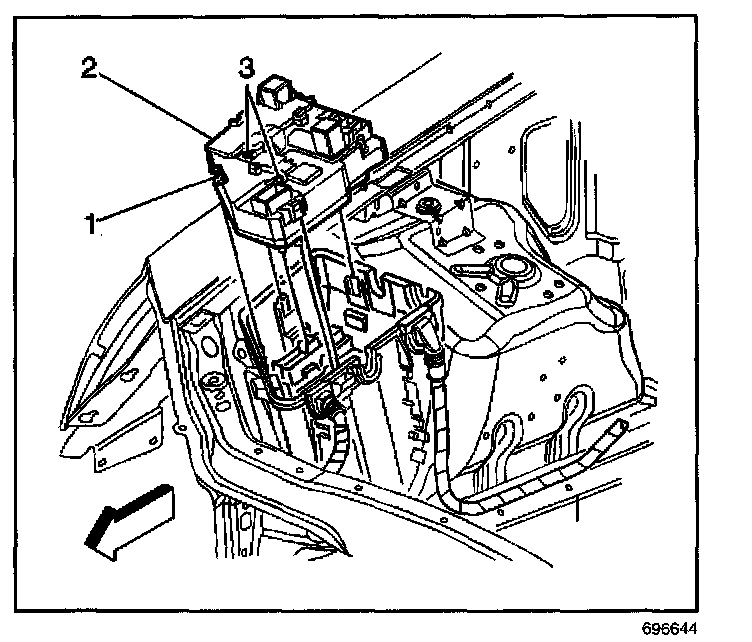 2
3
1
696644