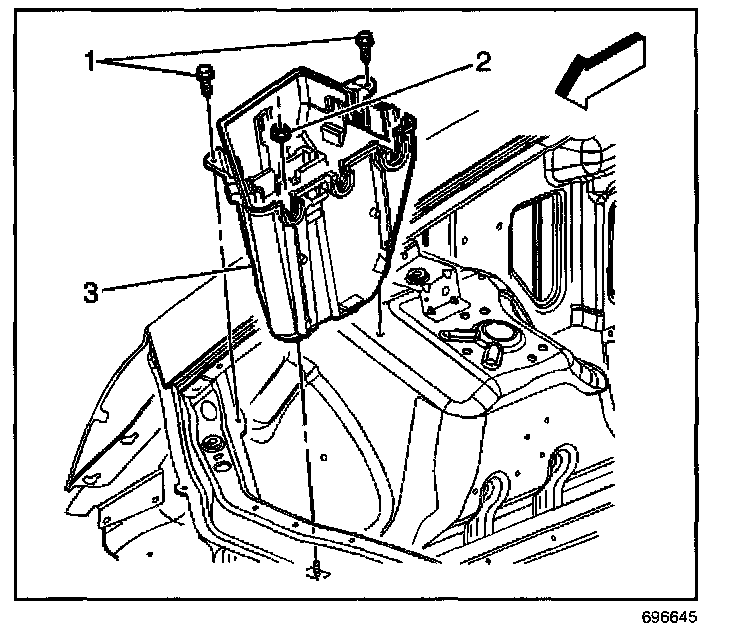 1
2
3
696645