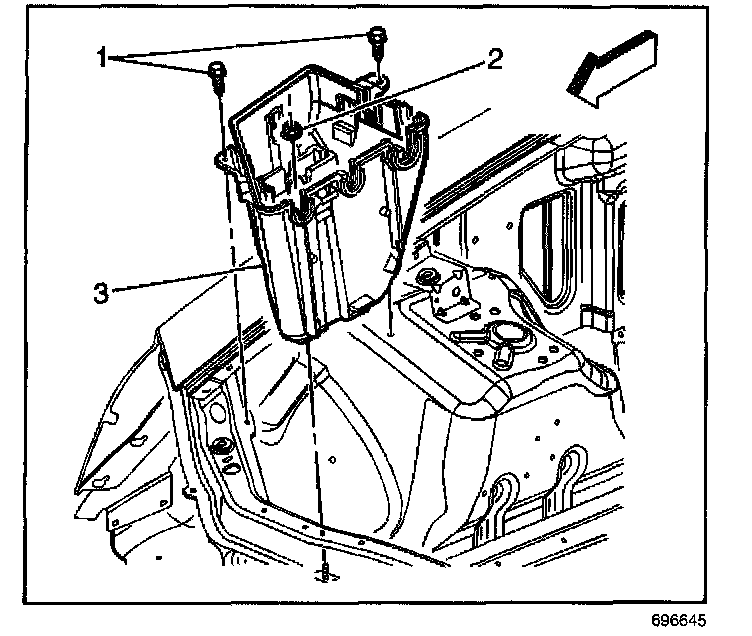 1
2
3
696645