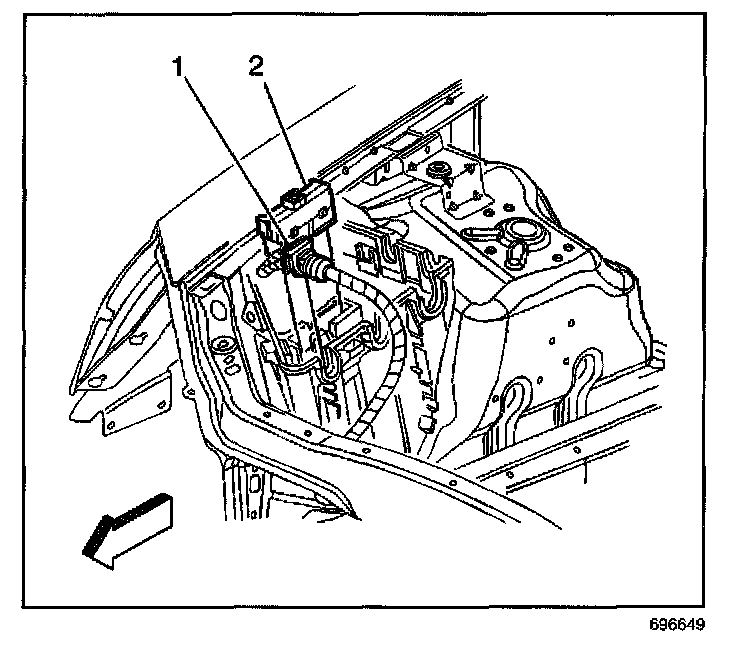 1
2
696649