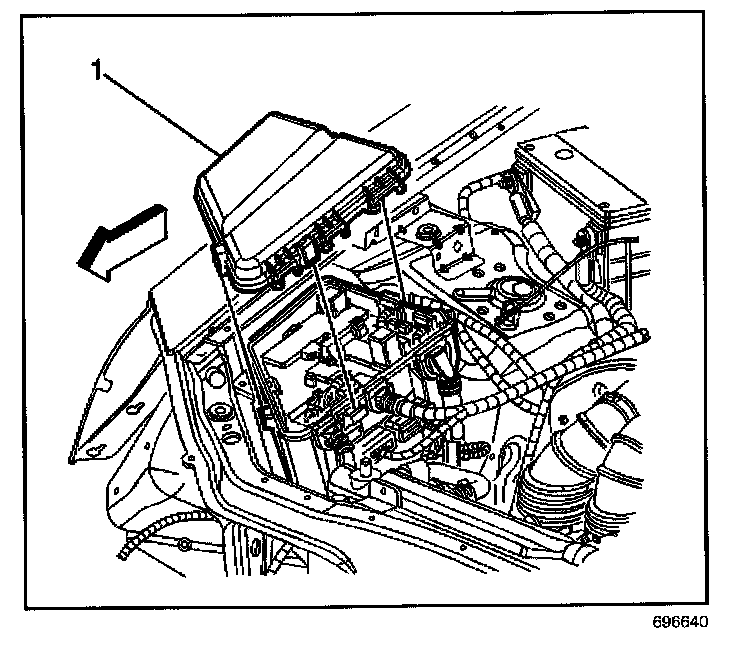 1

696640