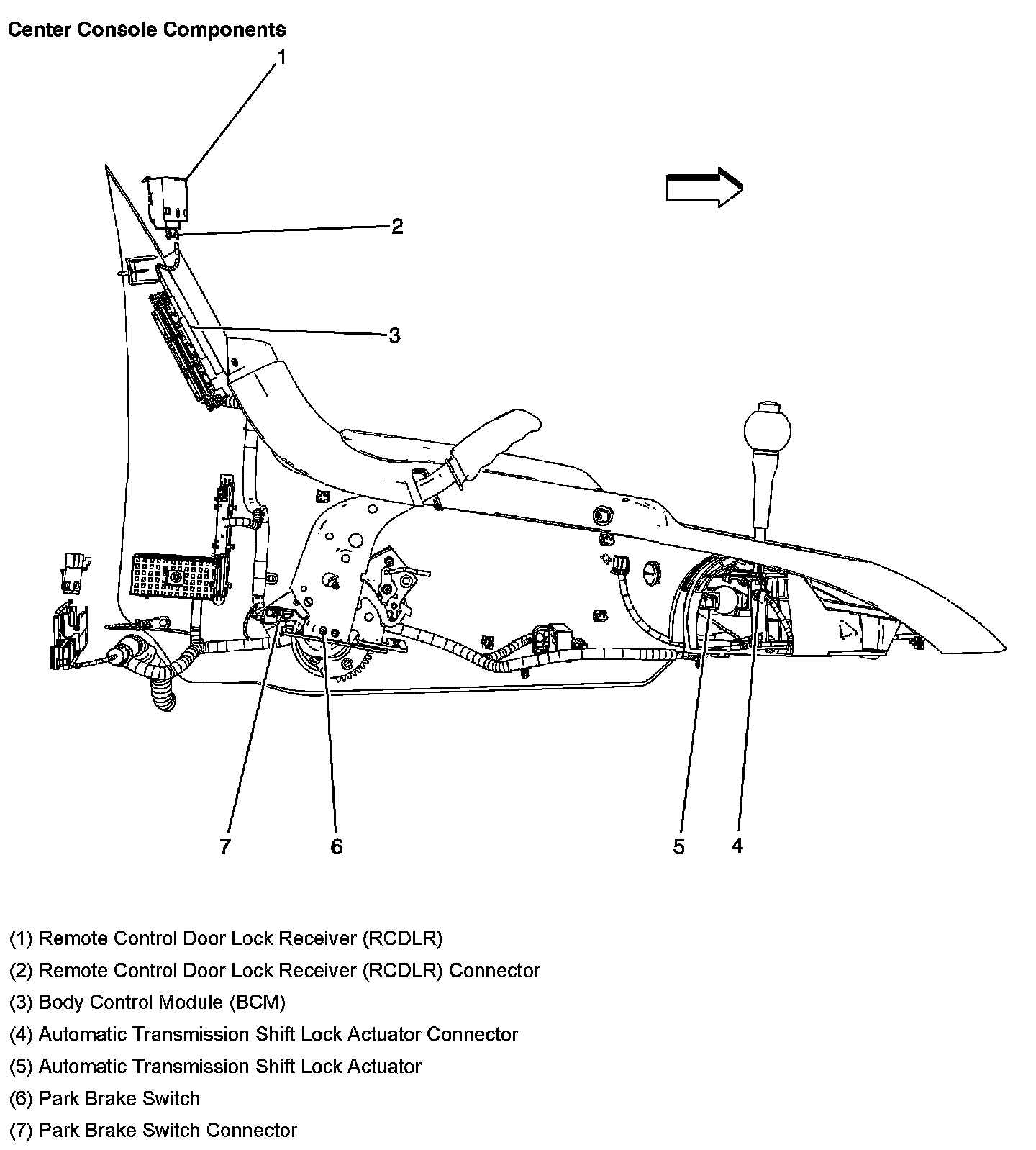 Center Console Components

1

2

3

7

6

5

4

(1) Remote Control Door Lock Receiver (RCDLR)

(2) Remote Control Door Lock Receiver (RCDLR) Connector

(3) Body Control Module (BCM)

(4) Automatic Transmission Shift Lock Actuator Connector

(5) Automatic Transmission Shift Lock Actuator

(6) Park Brake Switch

(7) Park Brake Switch Connector