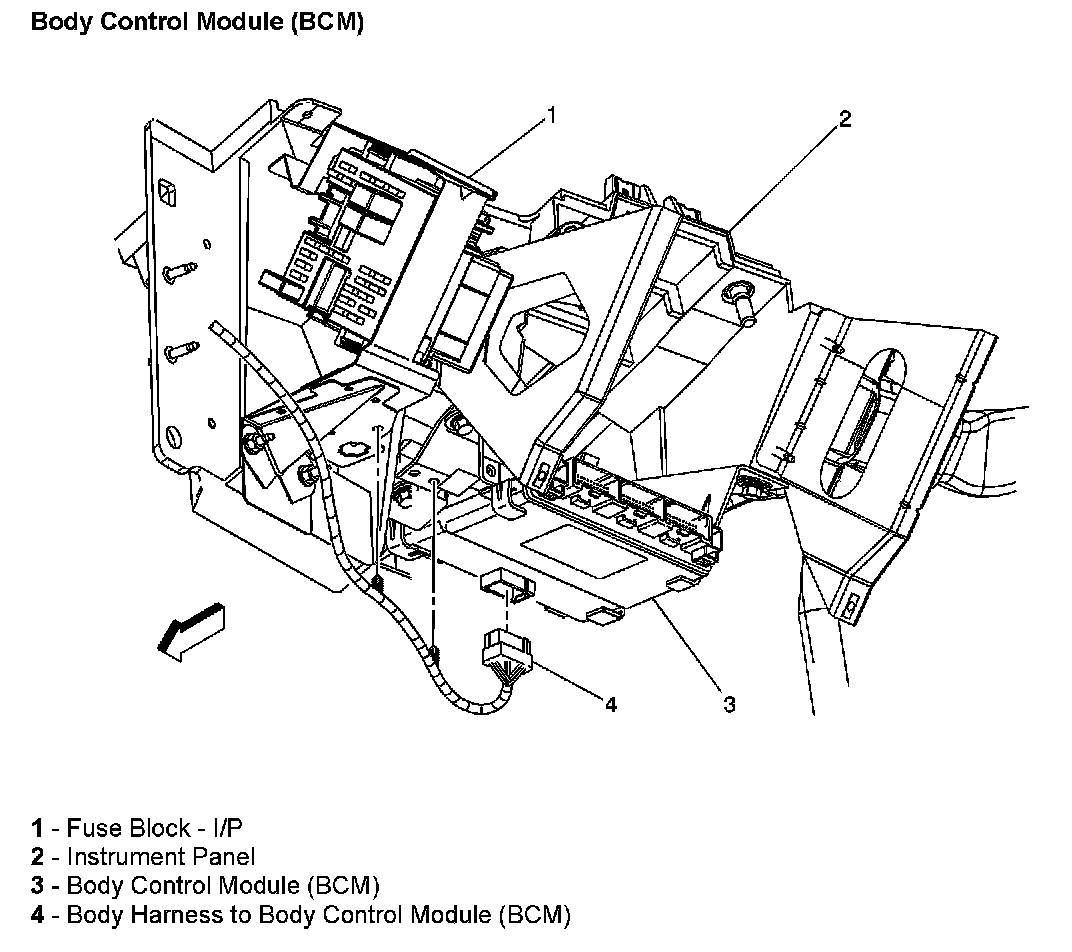 Body Control Module (BCM)

1

2

4

3

1 - Fuse Block - I/P
2 - Instrument Panel
3 - Body Control Module (BCM)
4 - Body Harness to Body Control Module (BCM)