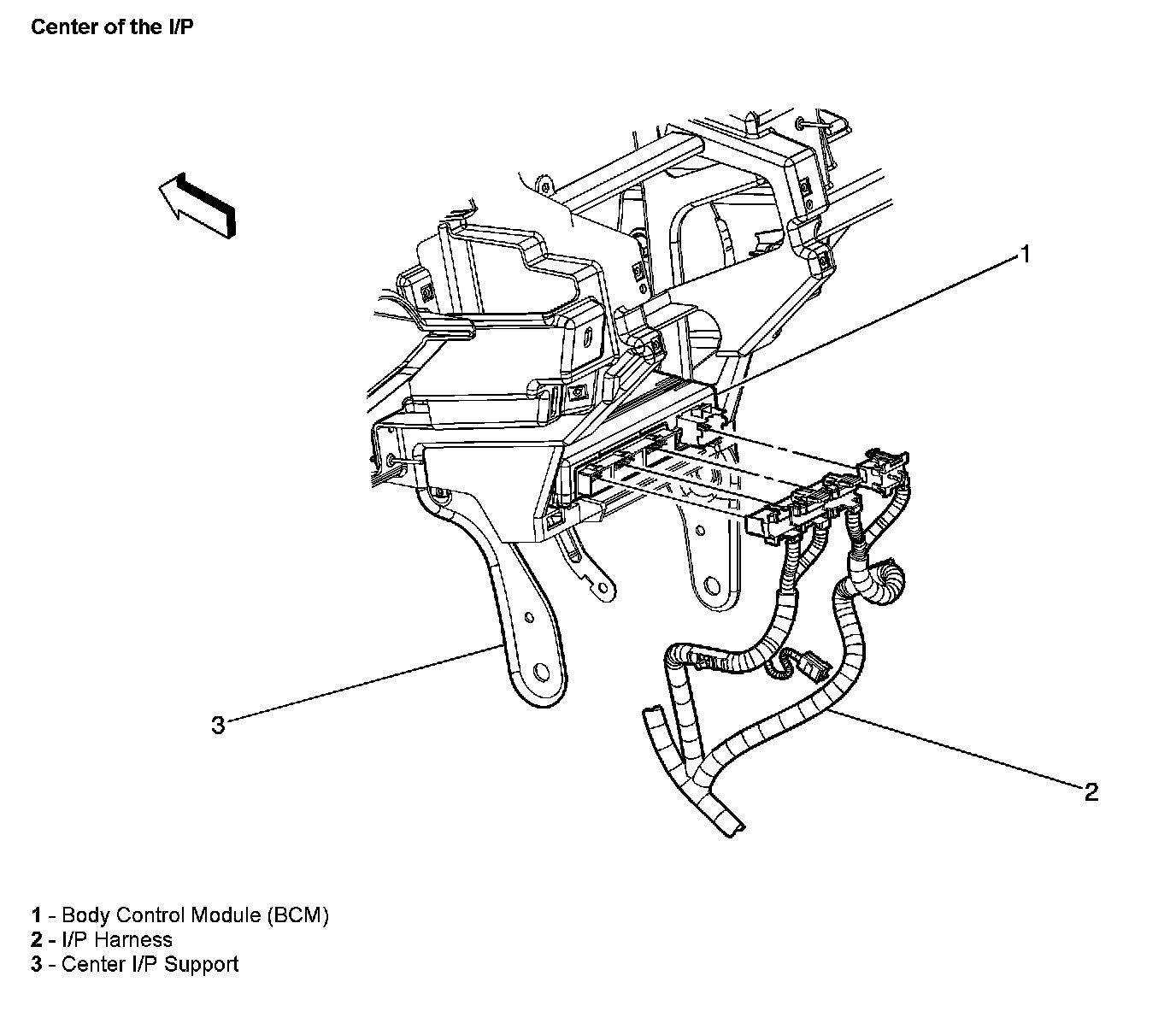 Center of the I/P

1

3

2

1 - Body Control Module (BCM)
2 - I/P Harness
3 - Center I/P Support