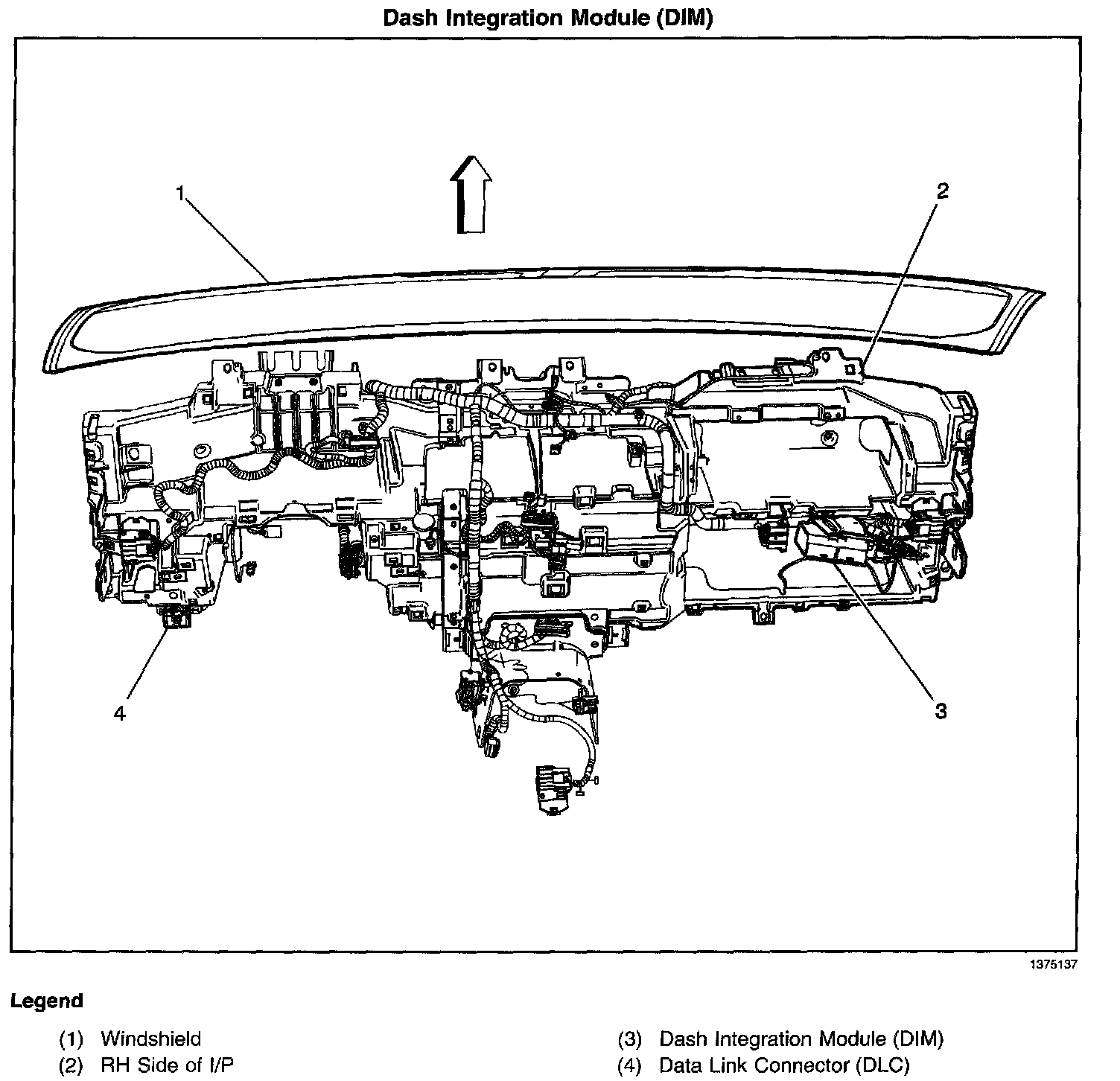 Dash Integration Module (DIM)

1

2

4

3

1375137

Legend

(1) Windshield
(2) RH Side of I/P

(3) Dash Integration Module (DIM)
(4) Data Link Connector (DLC)