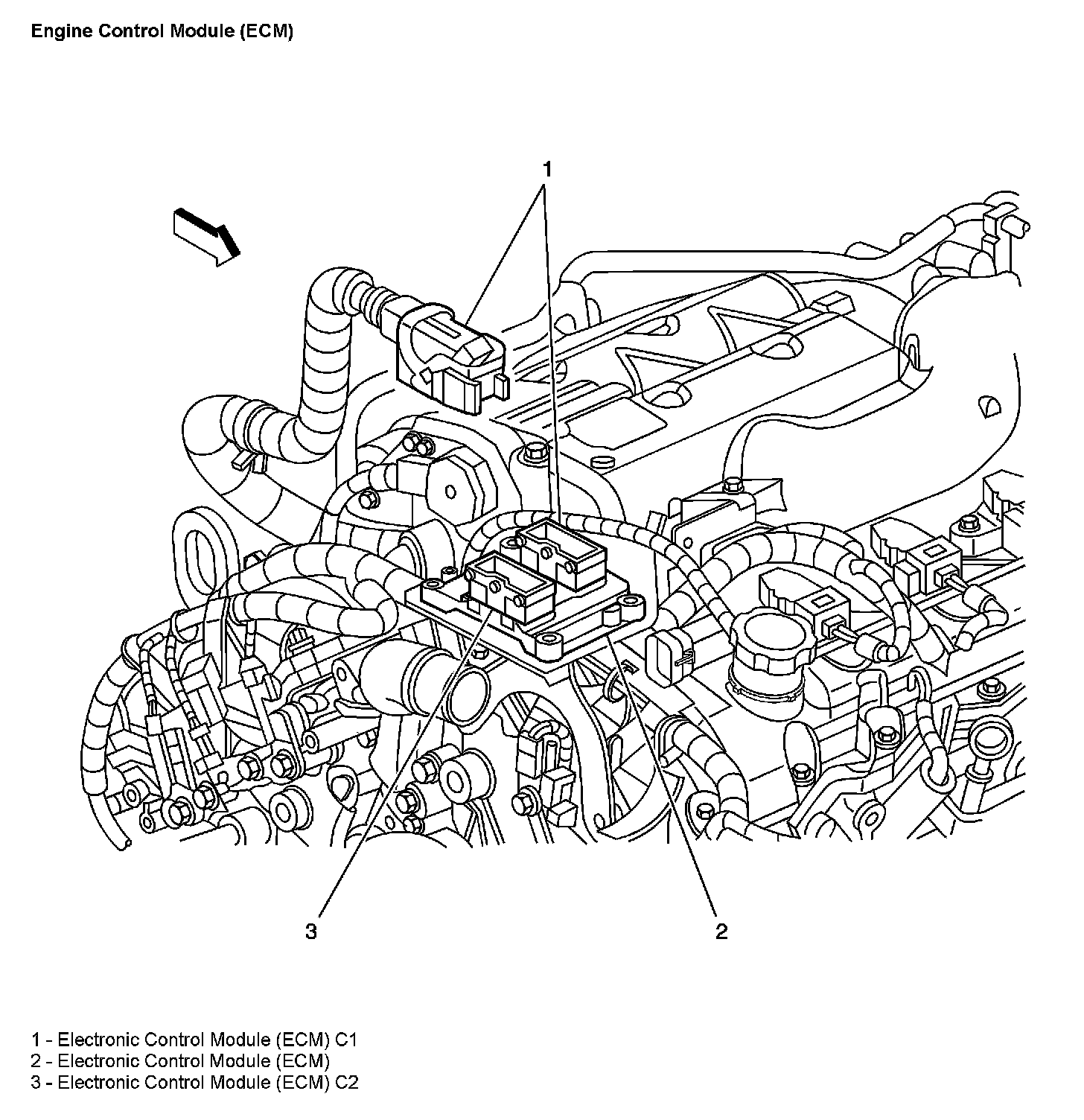 Engine Control Module (ECM)

1

3

2

1 - Electronic Control Module (ECM) C1
2 - Electronic Control Module (ECM)
3 - Electronic Control Module (ECM) C2