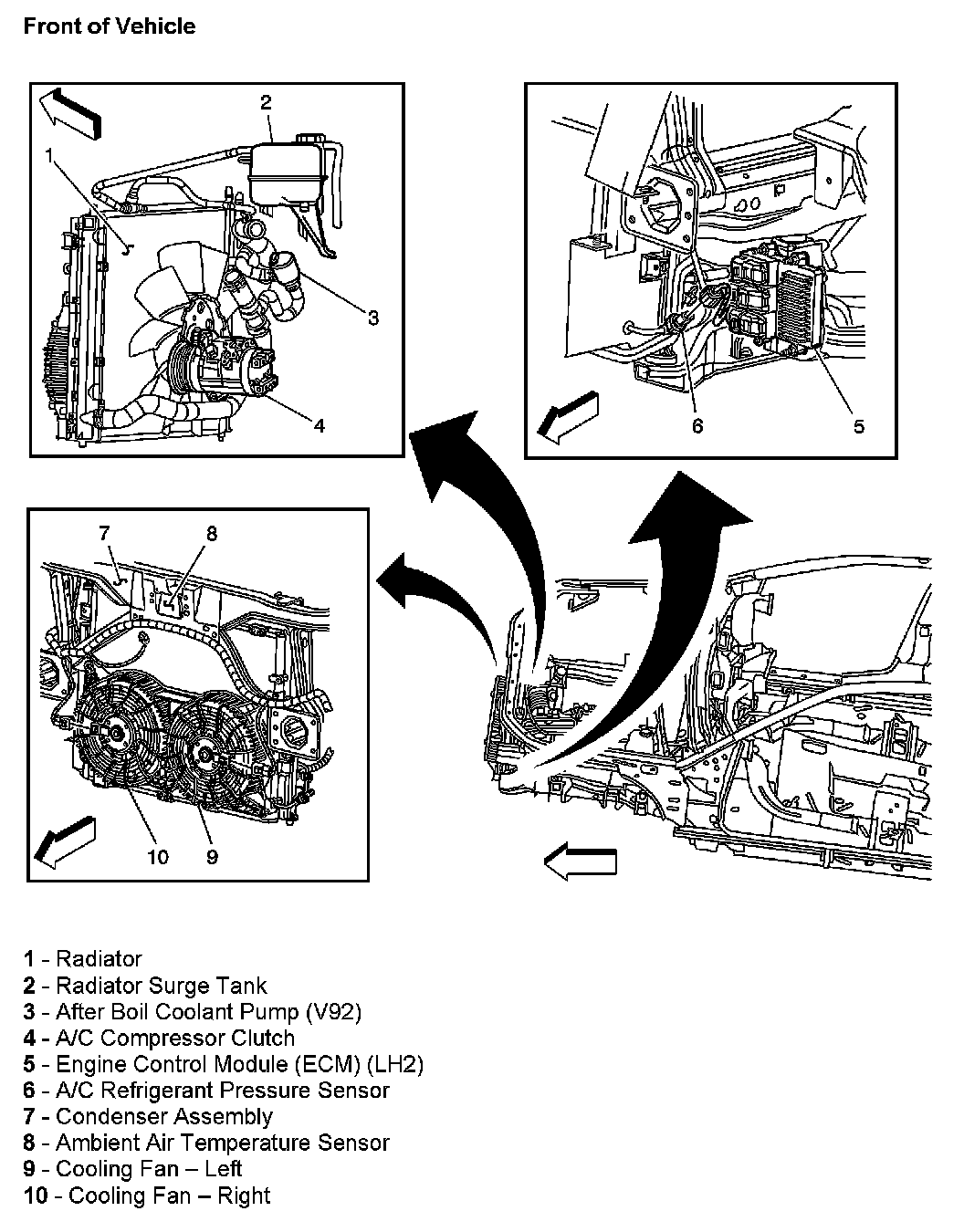 Front of Vehicle

2

1

3

4

6

5

7

8

10

9

1 - Radiator
2 - Radiator Surge Tank
3 - After Boil Coolant Pump (V92)
4 - A/C Compressor Clutch
5 - Engine Control Module (ECM) (LH2)
6 - A/C Refrigerant Pressure Sensor
7 - Condenser Assembly
8 - Ambient Air Temperature Sensor
9 - Cooling Fan – Left
10 - Cooling Fan – Right