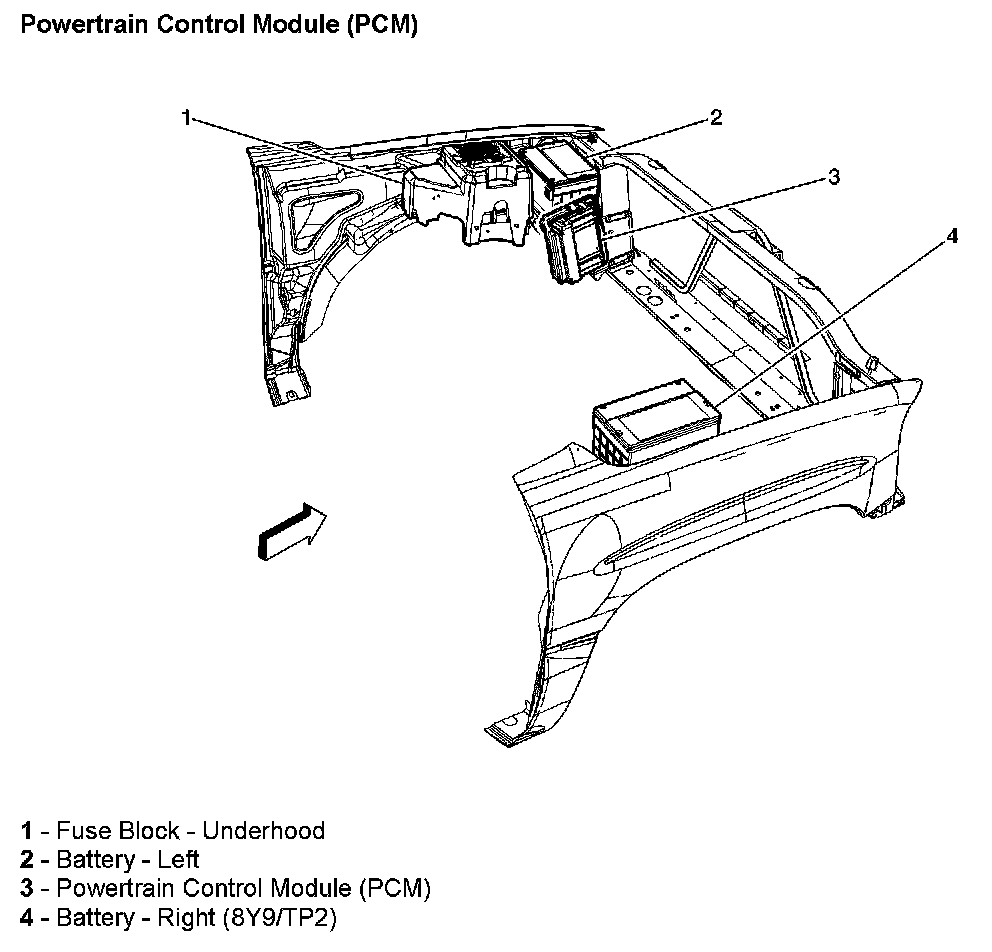 Powertrain Control Module (PCM)

1

2

3

4

1 - Fuse Block - Underhood
2 - Battery - Left
3 - Powertrain Control Module (PCM)
4 - Battery - Right (8Y9/TP2)