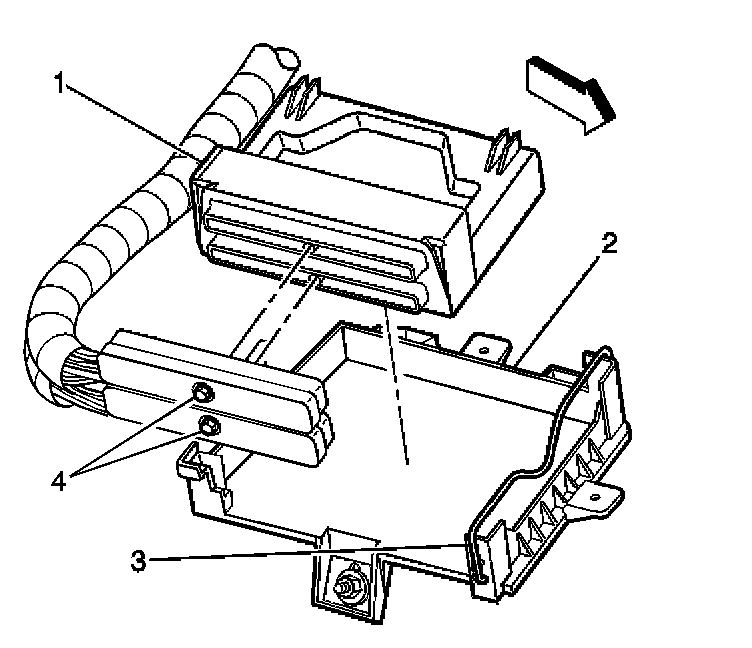 1
2
4
3