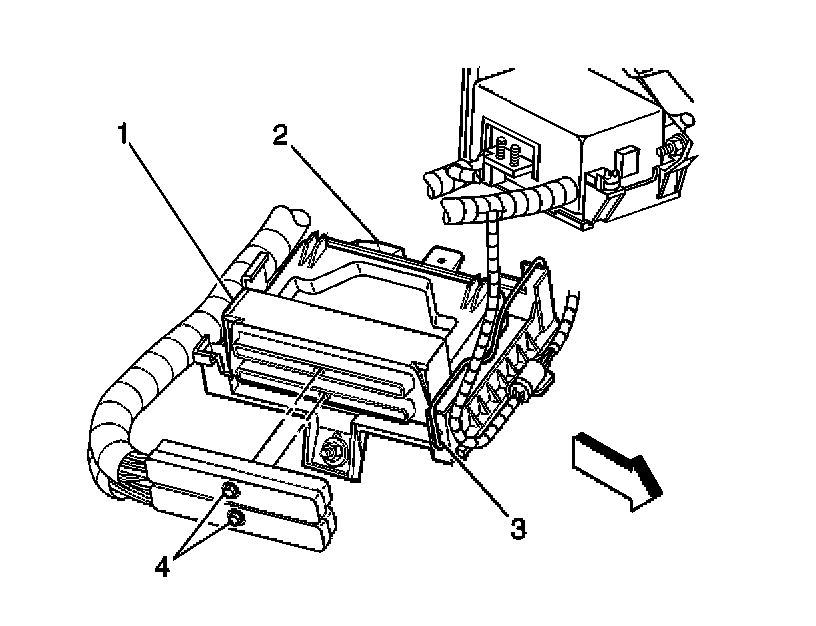 1
2
3
4