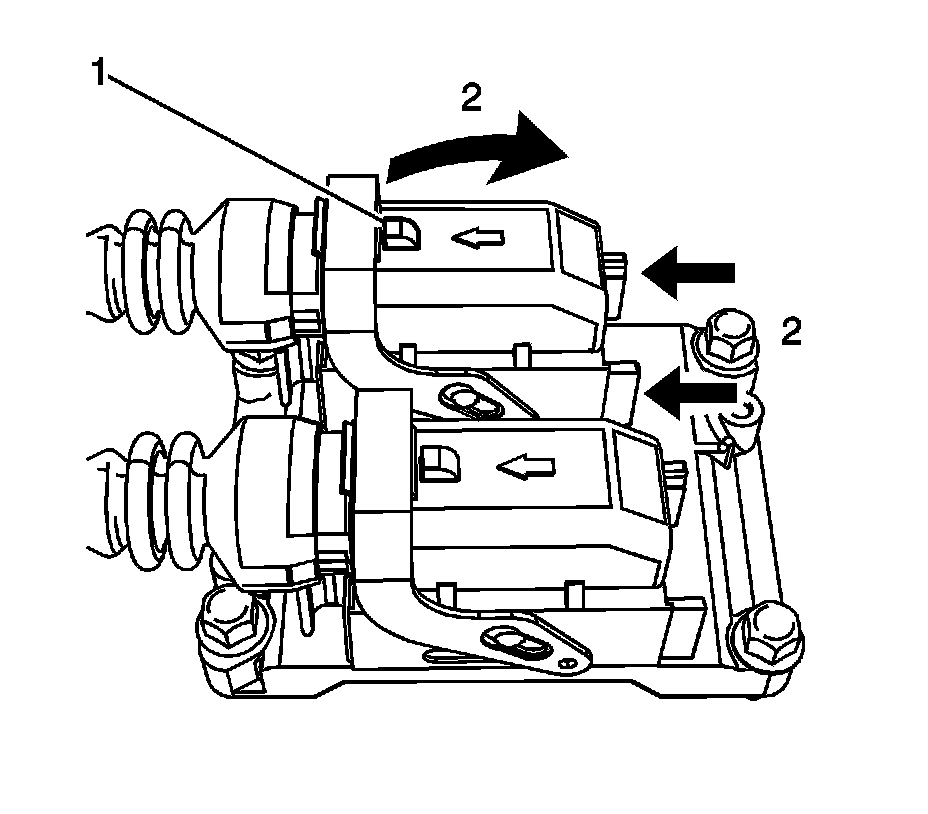 1

2

2