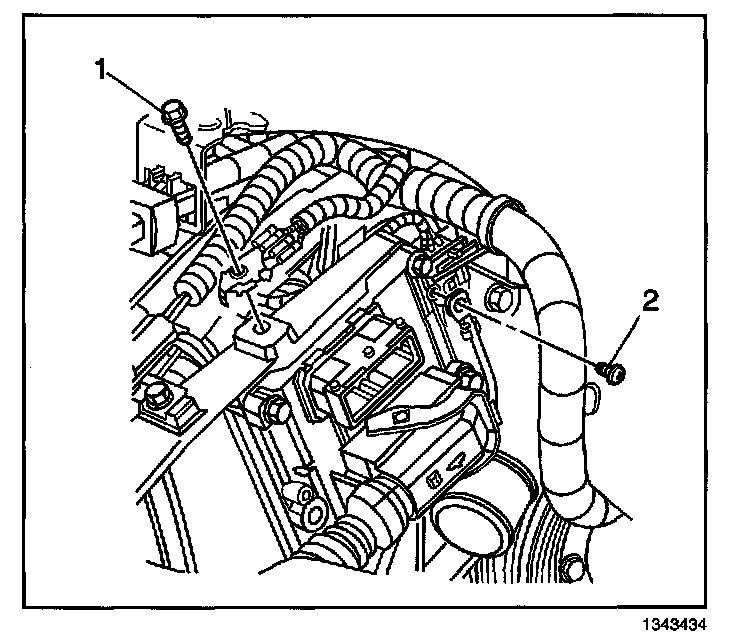 1

2

1343434