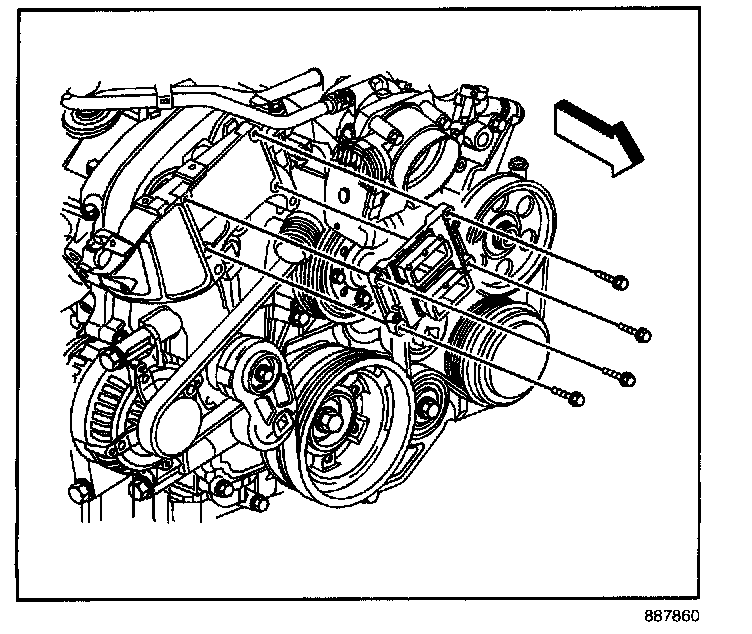 887860