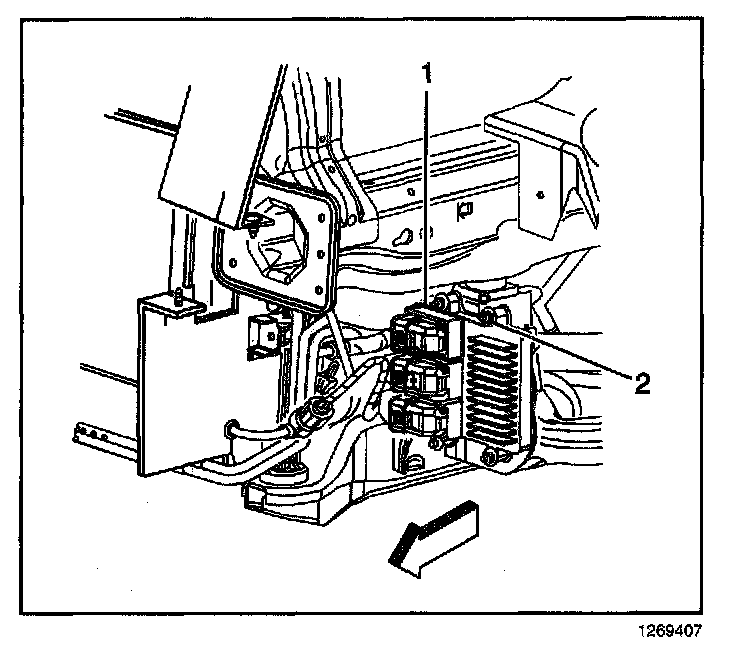 1
2
1269407