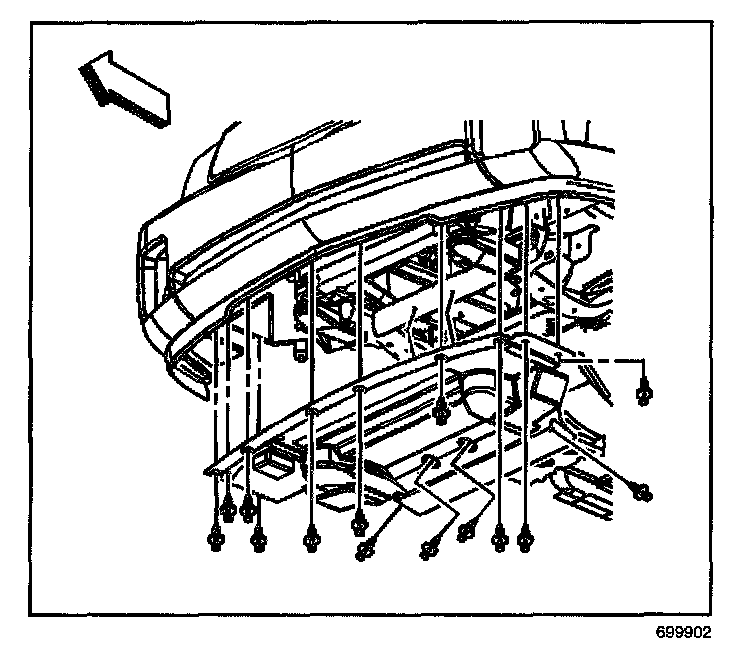 699902