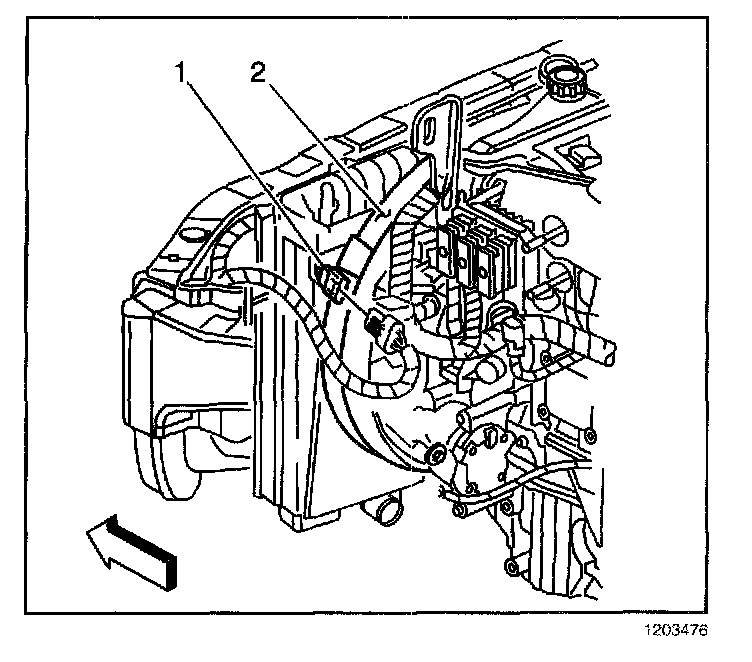 1
2
1203476