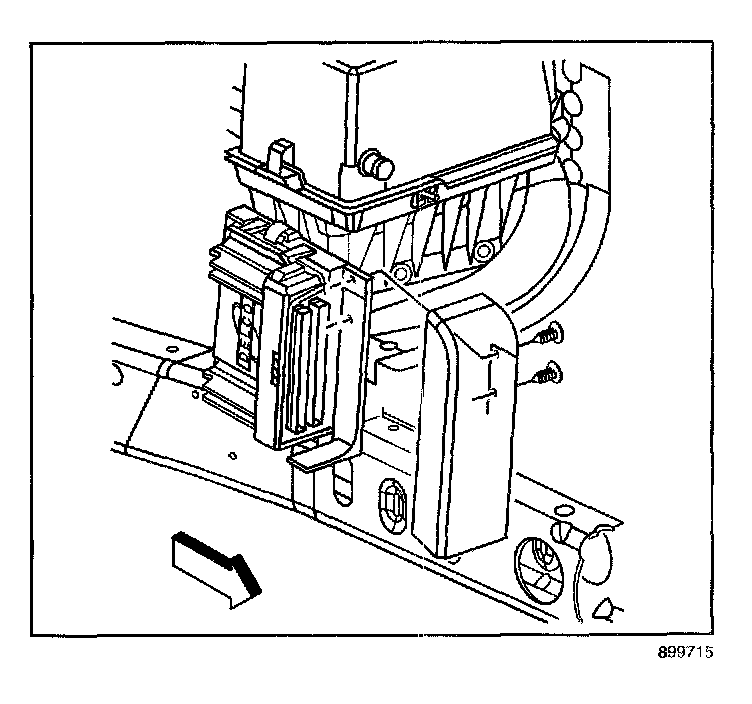 899715