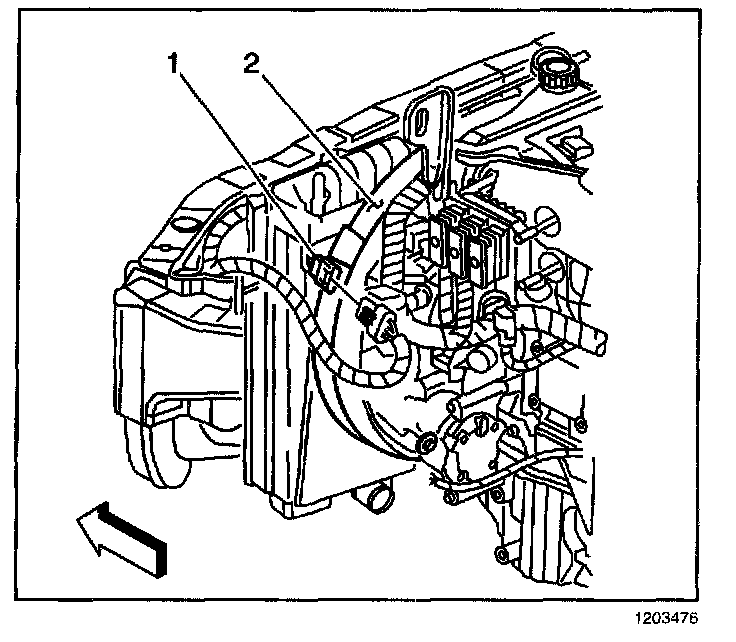 1
2
1203476