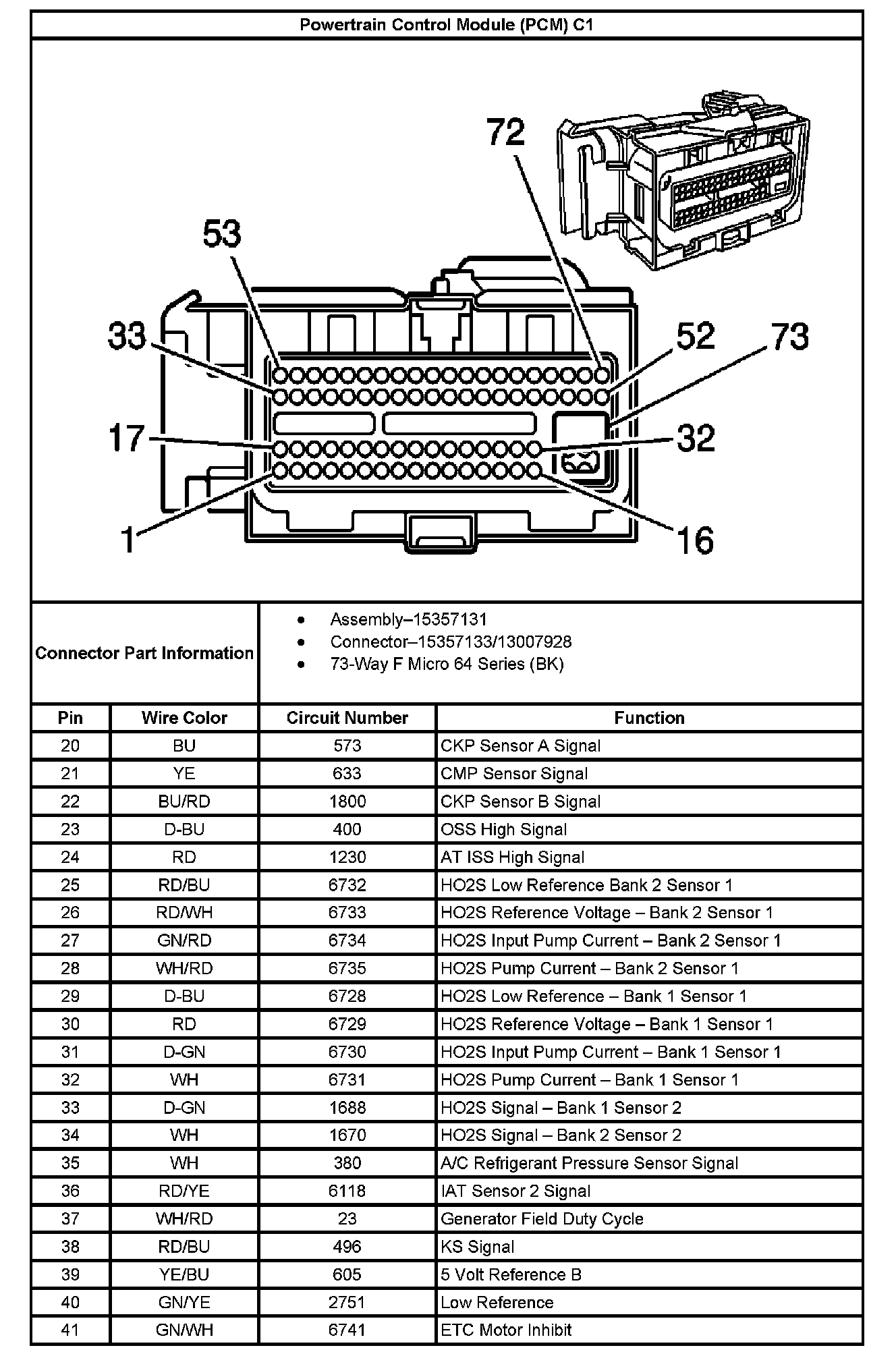 Powertrain Control Module (PCM) C1

72
53
33
52
73
17
32
1
16

Connector Part Information

- Assembly–15357131
- Connector–15357133/13007928
- 73-Way F Micro 64 Series (BK)

| Pin | Wire Color | Circuit Number | Function |
|---|---|---|---|
| 20 | BU | 573 | CKP Sensor A Signal |
| 21 | YE | 633 | CMP Sensor Signal |
| 22 | BU/RD | 1800 | CKP Sensor B Signal |
| 23 | D-BU | 400 | OSS High Signal |
| 24 | RD | 1230 | AT ISS High Signal |
| 25 | RD/BU | 6732 | HO2S Low Reference Bank 2 Sensor 1 |
| 26 | RD/WH | 6733 | HO2S Reference Voltage – Bank 2 Sensor 1 |
| 27 | GN/RD | 6734 | HO2S Input Pump Current – Bank 2 Sensor 1 |
| 28 | WH/RD | 6735 | HO2S Pump Current – Bank 2 Sensor 1 |
| 29 | D-BU | 6728 | HO2S Low Reference – Bank 1 Sensor 1 |
| 30 | RD | 6729 | HO2S Reference Voltage – Bank 1 Sensor 1 |
| 31 | D-GN | 6730 | HO2S Input Pump Current – Bank 1 Sensor 1 |
| 32 | WH | 6731 | HO2S Pump Current – Bank 1 Sensor 1 |
| 33 | D-GN | 1688 | HO2S Signal – Bank 1 Sensor 2 |
| 34 | WH | 1670 | HO2S Signal – Bank 2 Sensor 2 |
| 35 | WH | 380 | A/C Refrigerant Pressure Sensor Signal |
| 36 | RD/YE | 6118 | IAT Sensor 2 Signal |
| 37 | WH/RD | 23 | Generator Field Duty Cycle |
| 38 | RD/BU | 496 | KS Signal |
| 39 | YE/BU | 605 | 5 Volt Reference B |
| 40 | GN/YE | 2751 | Low Reference |
| 41 | GN/WH | 6741 | ETC Motor Inhibit |