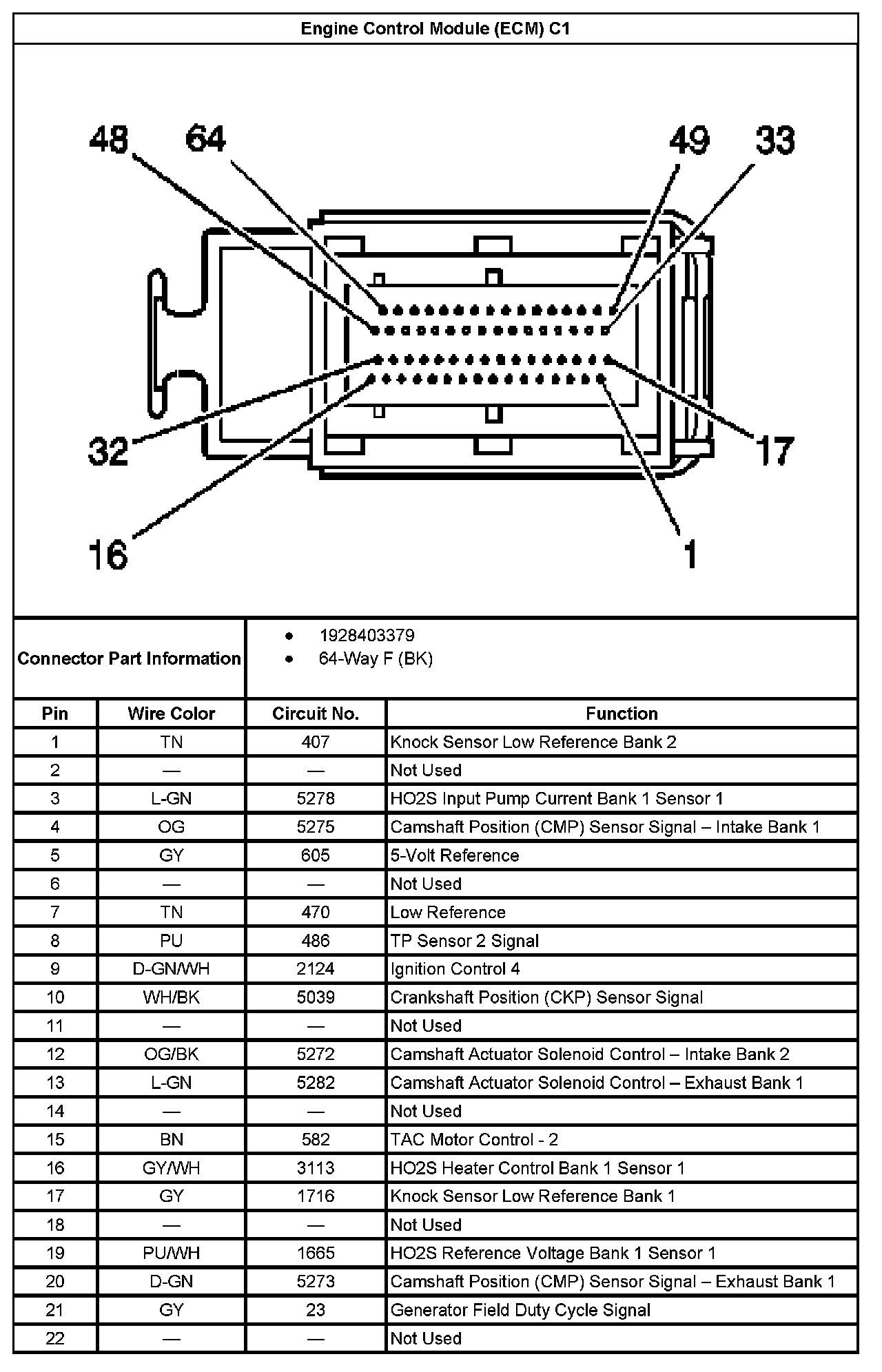 Engine Control Module (ECM) C1

48
64
49
33
32
17
16
1

Connector Part Information
• 1928403379
• 64-Way F (BK)

| Pin | Wire Color | Circuit No. | Function |
|---|---|---|---|
| 1 | TN | 407 | Knock Sensor Low Reference Bank 2 |
| 2 | — | — | Not Used |
| 3 | L-GN | 5278 | HO2S Input Pump Current Bank 1 Sensor 1 |
| 4 | OG | 5275 | Camshaft Position (CMP) Sensor Signal – Intake Bank 1 |
| 5 | GY | 605 | 5-Volt Reference |
| 6 | — | — | Not Used |
| 7 | TN | 470 | Low Reference |
| 8 | PU | 486 | TP Sensor 2 Signal |
| 9 | D-GN/WH | 2124 | Ignition Control 4 |
| 10 | WH/BK | 5039 | Crankshaft Position (CKP) Sensor Signal |
| 11 | — | — | Not Used |
| 12 | OG/BK | 5272 | Camshaft Actuator Solenoid Control – Intake Bank 2 |
| 13 | L-GN | 5282 | Camshaft Actuator Solenoid Control – Exhaust Bank 1 |
| 14 | — | — | Not Used |
| 15 | BN | 582 | TAC Motor Control - 2 |
| 16 | GY/WH | 3113 | HO2S Heater Control Bank 1 Sensor 1 |
| 17 | GY | 1716 | Knock Sensor Low Reference Bank 1 |
| 18 | — | — | Not Used |
| 19 | PU/WH | 1665 | HO2S Reference Voltage Bank 1 Sensor 1 |
| 20 | D-GN | 5273 | Camshaft Position (CMP) Sensor Signal – Exhaust Bank 1 |
| 21 | GY | 23 | Generator Field Duty Cycle Signal |
| 22 | — | — | Not Used |