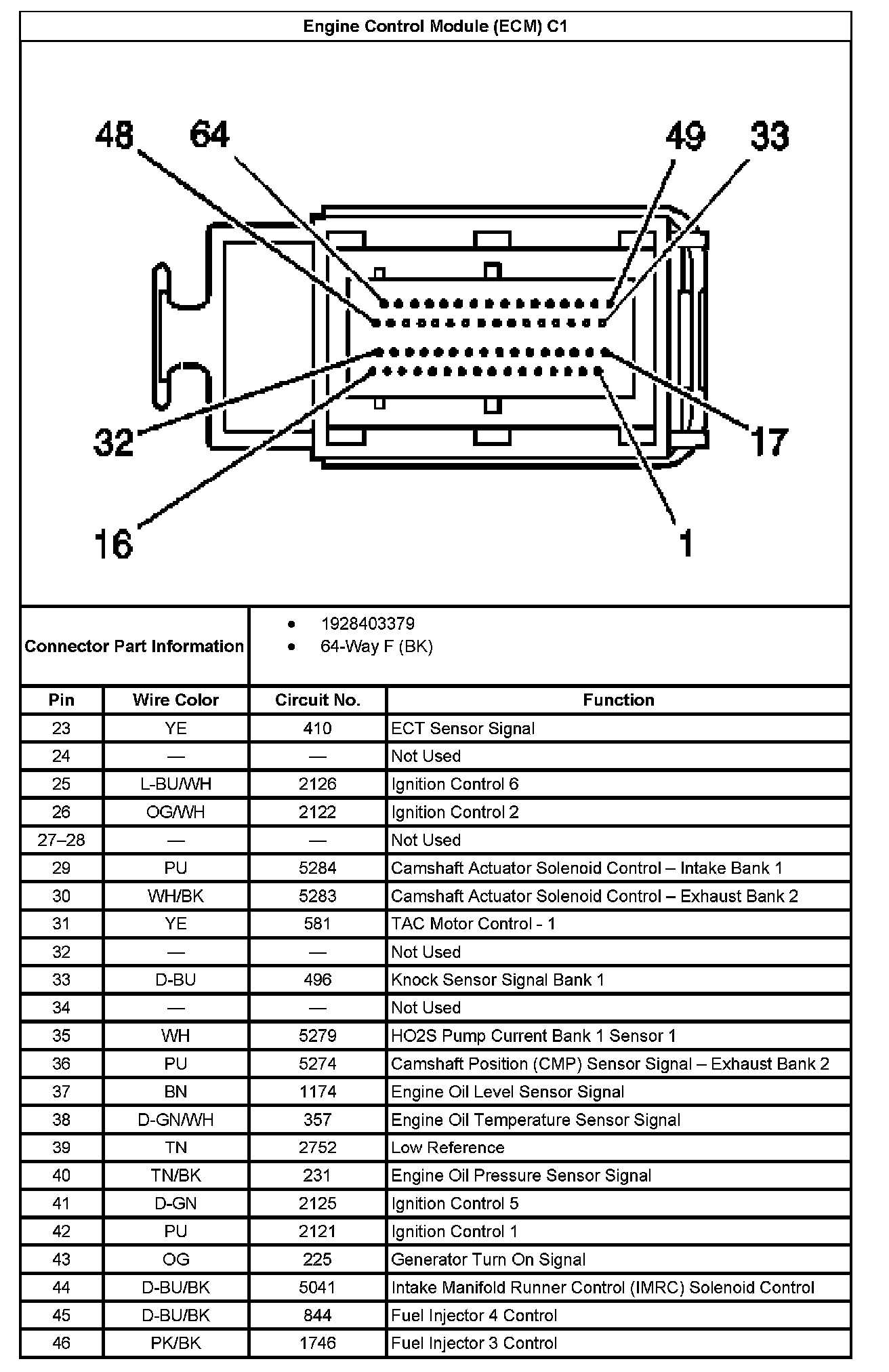 Engine Control Module (ECM) C1

48 64 49 33

32 17

16 1

Connector Part Information

- 1928403379
- 64-Way F (BK)

| Pin | Wire Color | Circuit No. | Function |
|---|---|---|---|
| 23 | YE | 410 | ECT Sensor Signal |
| 24 | — | — | Not Used |
| 25 | L-BU/WH | 2126 | Ignition Control 6 |
| 26 | OG/WH | 2122 | Ignition Control 2 |
| 27–28 | — | — | Not Used |
| 29 | PU | 5284 | Camshaft Actuator Solenoid Control – Intake Bank 1 |
| 30 | WH/BK | 5283 | Camshaft Actuator Solenoid Control – Exhaust Bank 2 |
| 31 | YE | 581 | TAC Motor Control - 1 |
| 32 | — | — | Not Used |
| 33 | D-BU | 496 | Knock Sensor Signal Bank 1 |
| 34 | — | — | Not Used |
| 35 | WH | 5279 | HO2S Pump Current Bank 1 Sensor 1 |
| 36 | PU | 5274 | Camshaft Position (CMP) Sensor Signal – Exhaust Bank 2 |
| 37 | BN | 1174 | Engine Oil Level Sensor Signal |
| 38 | D-GN/WH | 357 | Engine Oil Temperature Sensor Signal |
| 39 | TN | 2752 | Low Reference |
| 40 | TN/BK | 231 | Engine Oil Pressure Sensor Signal |
| 41 | D-GN | 2125 | Ignition Control 5 |
| 42 | PU | 2121 | Ignition Control 1 |
| 43 | OG | 225 | Generator Turn On Signal |
| 44 | D-BU/BK | 5041 | Intake Manifold Runner Control (IMRC) Solenoid Control |
| 45 | D-BU/BK | 844 | Fuel Injector 4 Control |
| 46 | PK/BK | 1746 | Fuel Injector 3 Control |