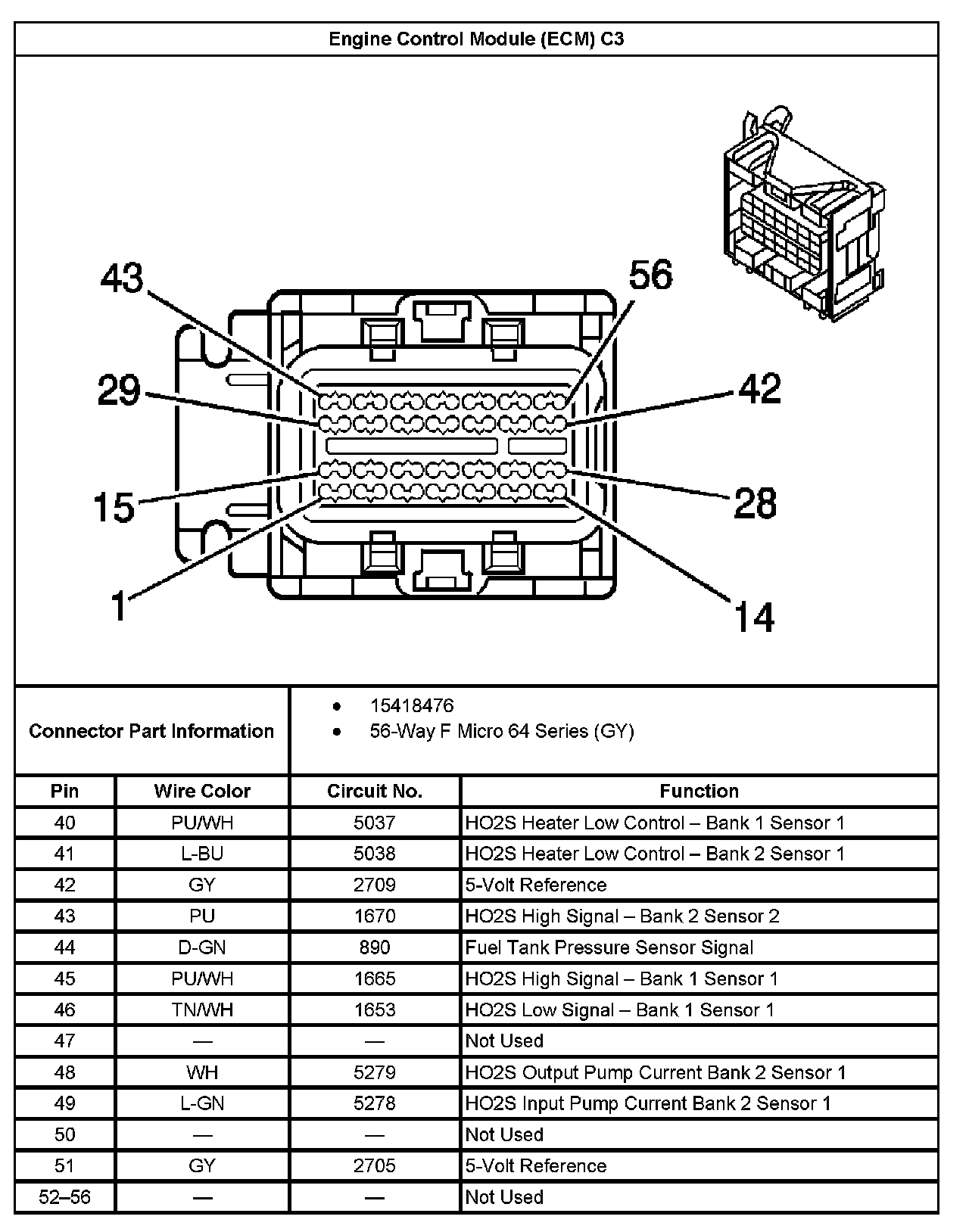 Engine Control Module (ECM) C3

43
56
29
42
15
28
1
14

Connector Part Information
• 15418476
• 56-Way F Micro 64 Series (GY)

| Pin | Wire Color | Circuit No. | Function |
|---|---|---|---|
| 40 | PU/WH | 5037 | HO2S Heater Low Control – Bank 1 Sensor 1 |
| 41 | L-BU | 5038 | HO2S Heater Low Control – Bank 2 Sensor 1 |
| 42 | GY | 2709 | 5-Volt Reference |
| 43 | PU | 1670 | HO2S High Signal – Bank 2 Sensor 2 |
| 44 | D-GN | 890 | Fuel Tank Pressure Sensor Signal |
| 45 | PU/WH | 1665 | HO2S High Signal – Bank 1 Sensor 1 |
| 46 | TN/WH | 1653 | HO2S Low Signal – Bank 1 Sensor 1 |
| 47 | — | — | Not Used |
| 48 | WH | 5279 | HO2S Output Pump Current Bank 2 Sensor 1 |
| 49 | L-GN | 5278 | HO2S Input Pump Current Bank 2 Sensor 1 |
| 50 | — | — | Not Used |
| 51 | GY | 2705 | 5-Volt Reference |
| 52–56 | — | — | Not Used |