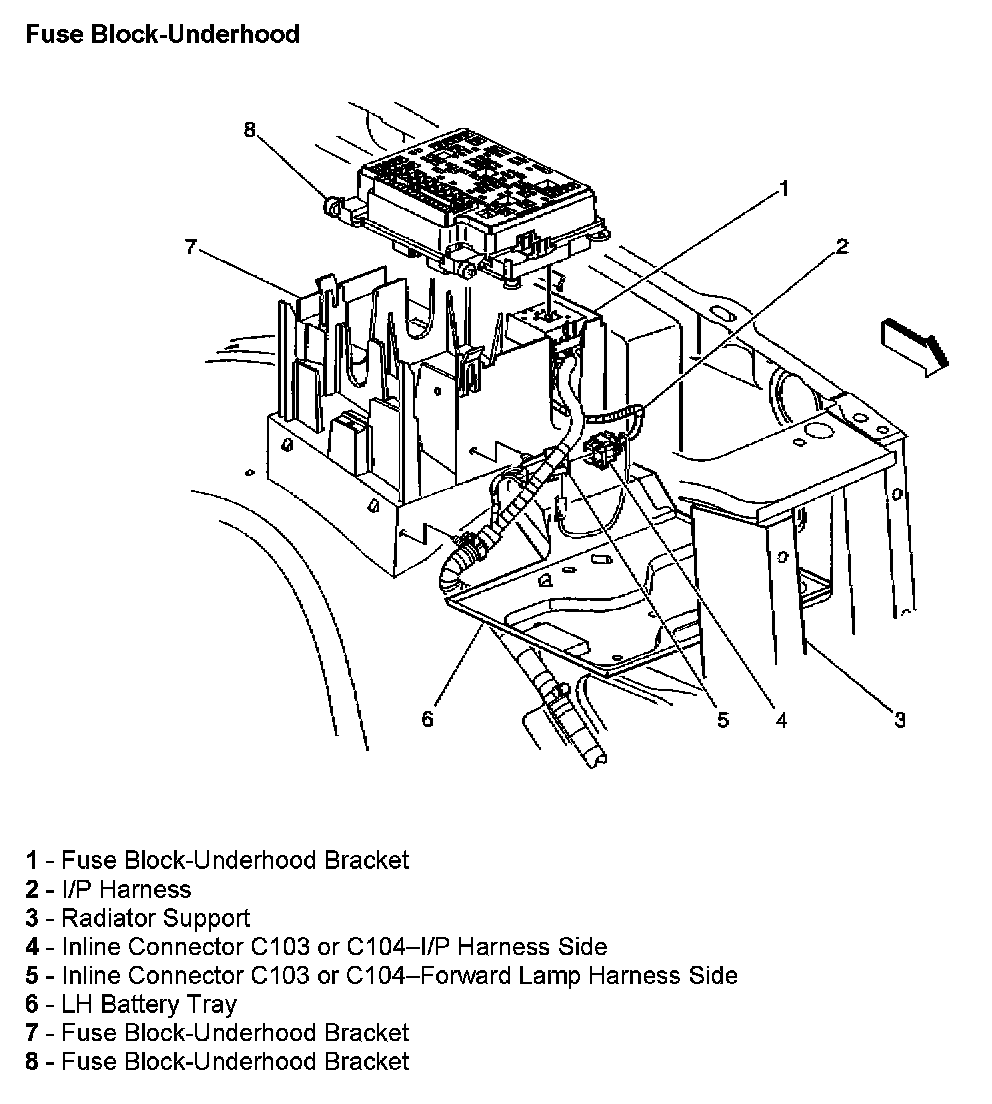 Fuse Block-Underhood

8

1

7

2

6

5

4

3

1 - Fuse Block-Underhood Bracket
2 - I/P Harness
3 - Radiator Support
4 - Inline Connector C103 or C104–I/P Harness Side
5 - Inline Connector C103 or C104–Forward Lamp Harness Side
6 - LH Battery Tray
7 - Fuse Block-Underhood Bracket
8 - Fuse Block-Underhood Bracket