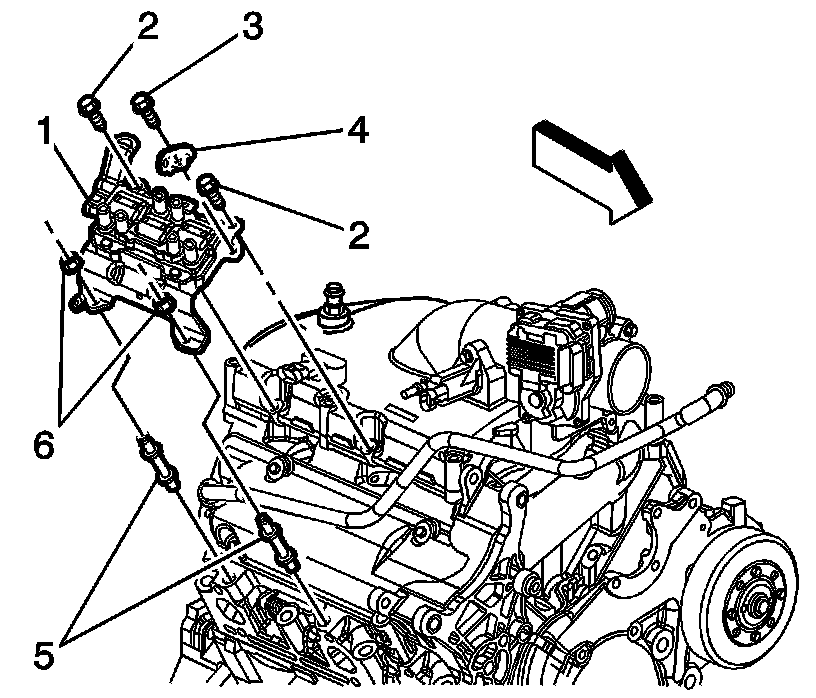 2
3
1
4
2
6
5