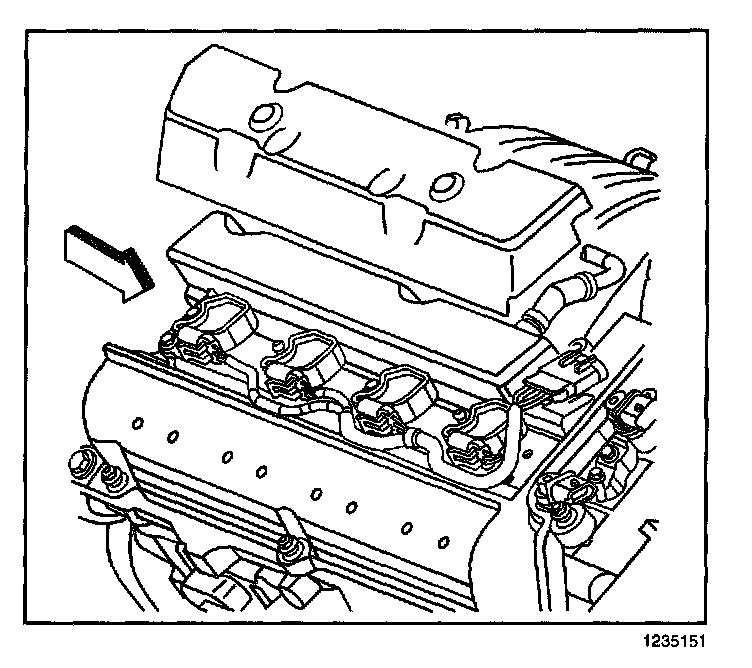 1235151