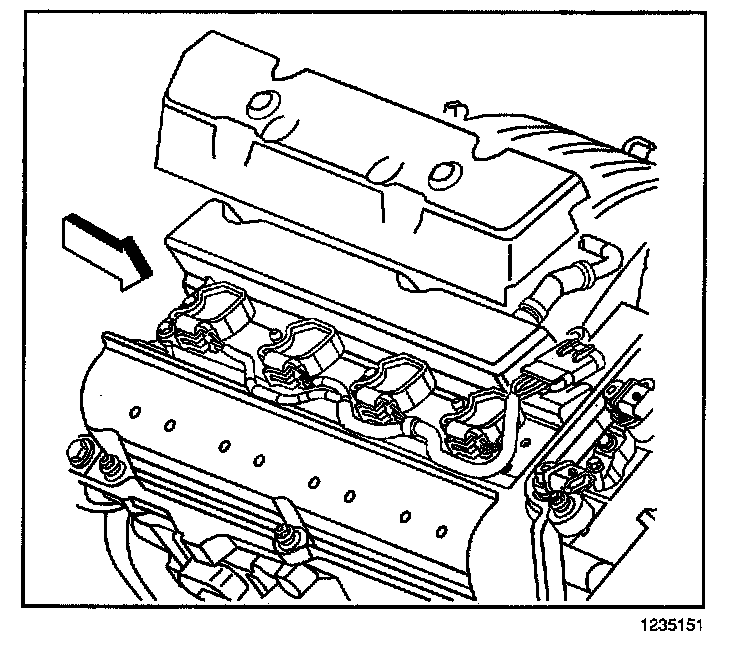 1235151