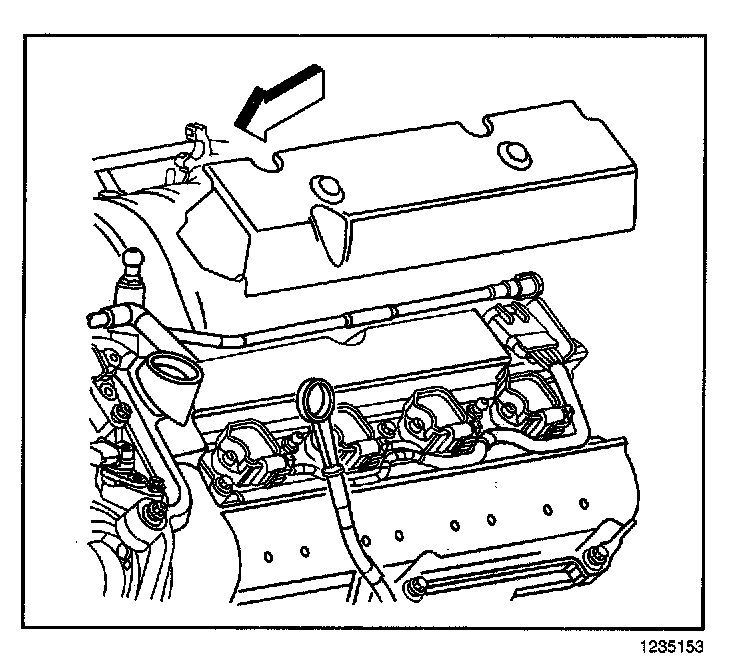 1235153