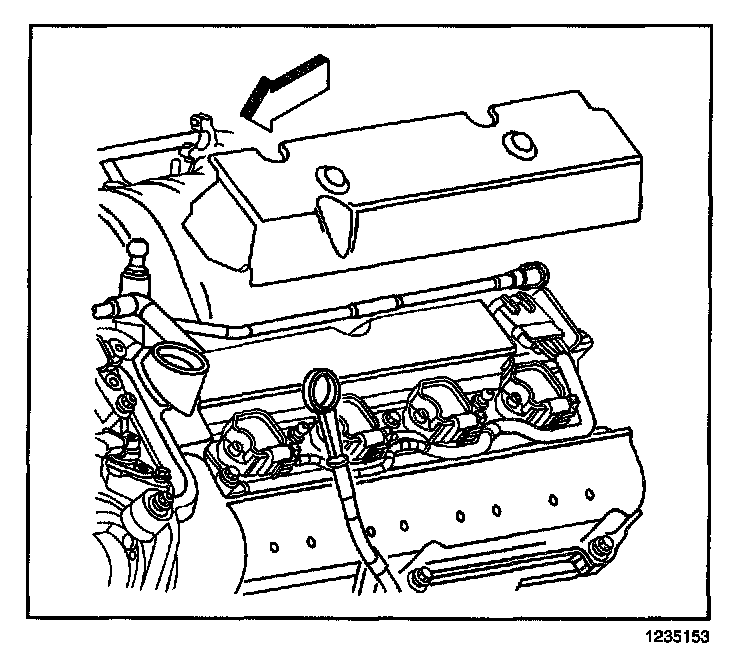 1235153