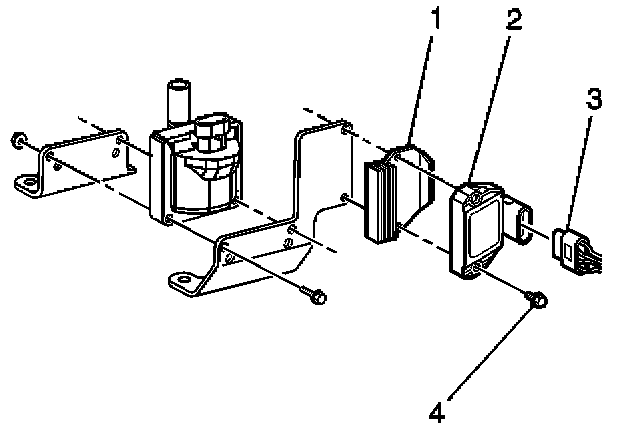 1
2
3
4