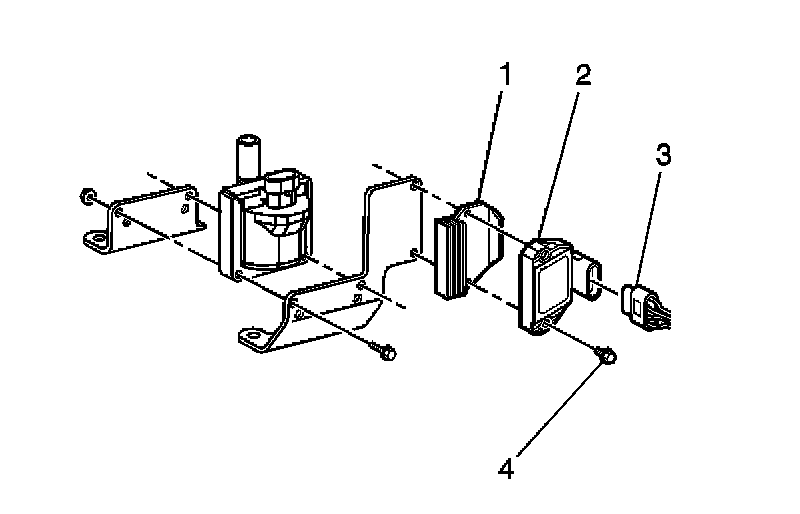 1
2
3
4